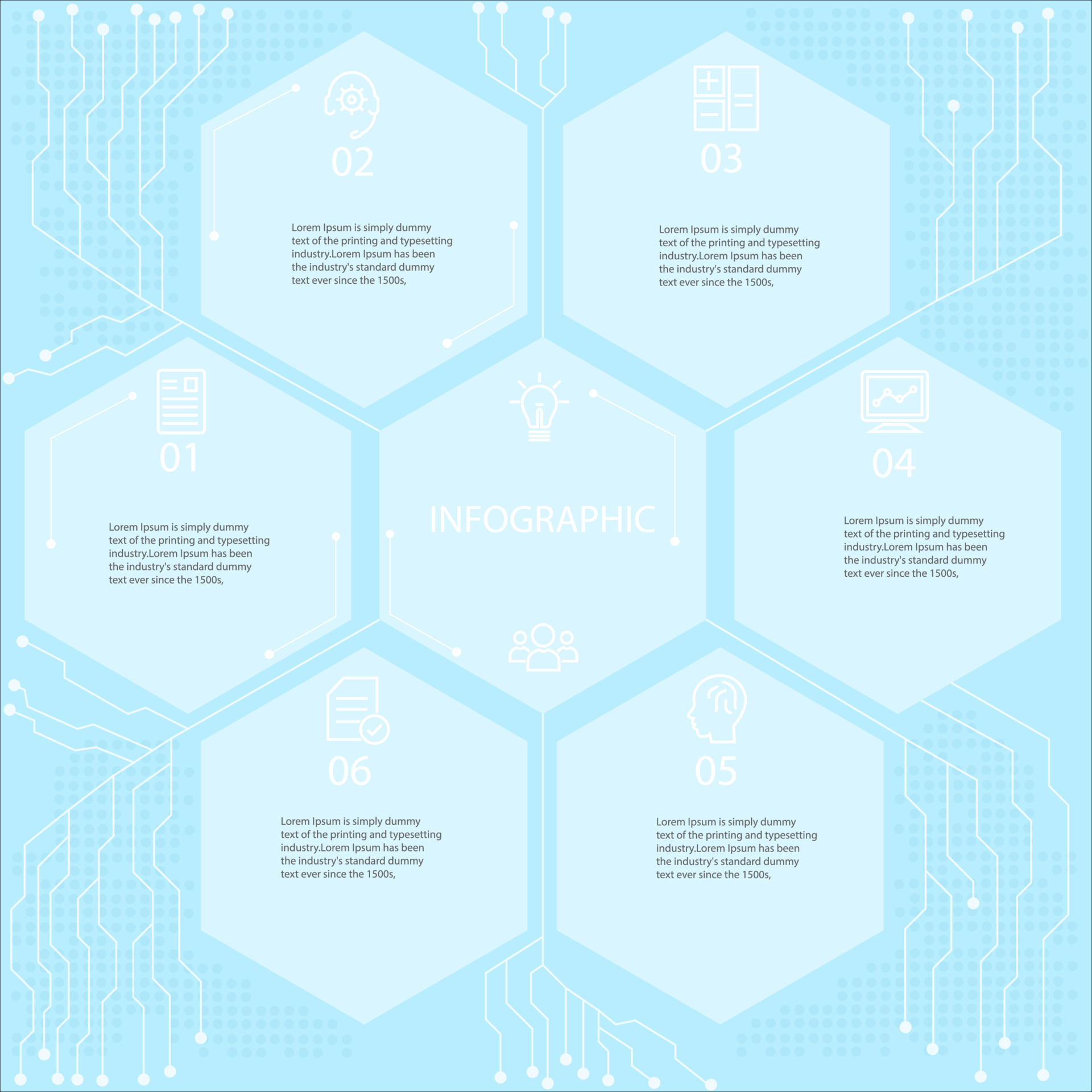 02

Lorem Ipsum is simply dummy text of the printing and typesetting industry.Lorem Ipsum has been the industry's standard dummy text ever since the 1500s,

03

Lorem Ipsum is simply dummy text of the printing and typesetting industry.Lorem Ipsum has been the industry's standard dummy text ever since the 1500s,

01

Lorem Ipsum is simply dummy text of the printing and typesetting industry.Lorem Ipsum has been the industry's standard dummy text ever since the 1500s,

INFOGRAPHIC

04

Lorem Ipsum is simply dummy text of the printing and typesetting industry.Lorem Ipsum has been the industry's standard dummy text ever since the 1500s,

06

Lorem Ipsum is simply dummy text of the printing and typesetting industry.Lorem Ipsum has been the industry's standard dummy text ever since the 1500s,

05

Lorem Ipsum is simply dummy text of the printing and typesetting industry.Lorem Ipsum has been the industry's standard dummy text ever since the 1500s,