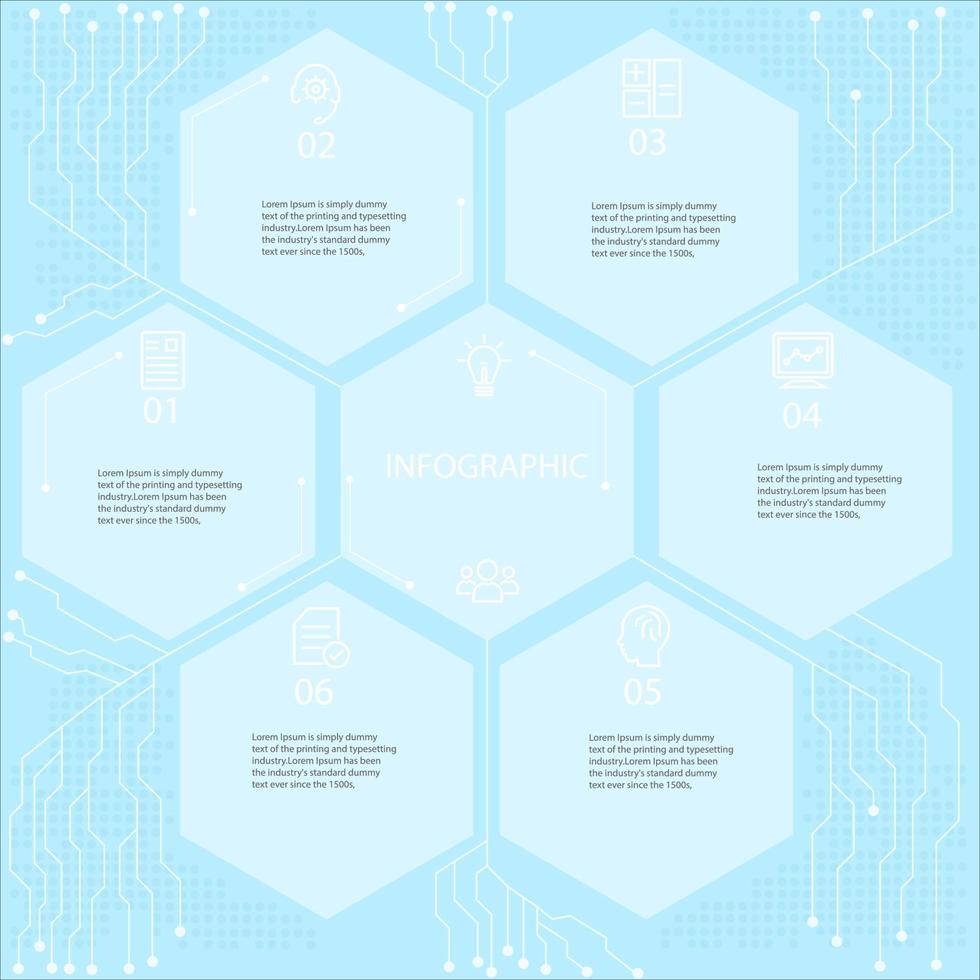 02

Lorem Ipsum is simply dummy text of the printing and typesetting industry.Lorem Ipsum has been the industry's standard dummy text ever since the 1500s,

03

Lorem Ipsum is simply dummy text of the printing and typesetting industry.Lorem Ipsum has been the industry's standard dummy text ever since the 1500s,

01

Lorem Ipsum is simply dummy text of the printing and typesetting industry.Lorem Ipsum has been the industry's standard dummy text ever since the 1500s,

INFOGRAPHIC

04

Lorem Ipsum is simply dummy text of the printing and typesetting industry.Lorem Ipsum has been the industry's standard dummy text ever since the 1500s,

06

Lorem Ipsum is simply dummy text of the printing and typesetting industry.Lorem Ipsum has been the industry's standard dummy text ever since the 1500s,

05

Lorem Ipsum is simply dummy text of the printing and typesetting industry.Lorem Ipsum has been the industry's standard dummy text ever since the 1500s,