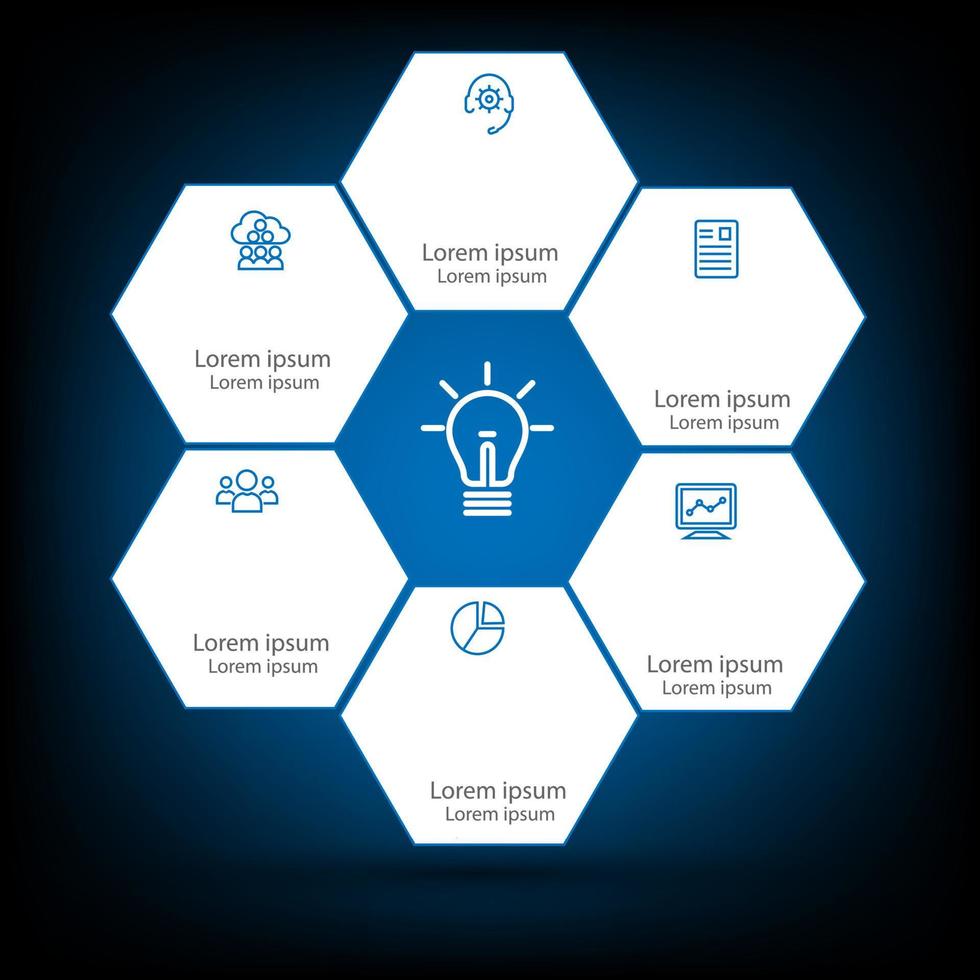 Lorem ipsum
Lorem ipsum

Lorem ipsum
Lorem ipsum

Lorem ipsum
Lorem ipsum

Lorem ipsum
Lorem ipsum

Lorem ipsum
Lorem ipsum

Lorem ipsum
Lorem ipsum