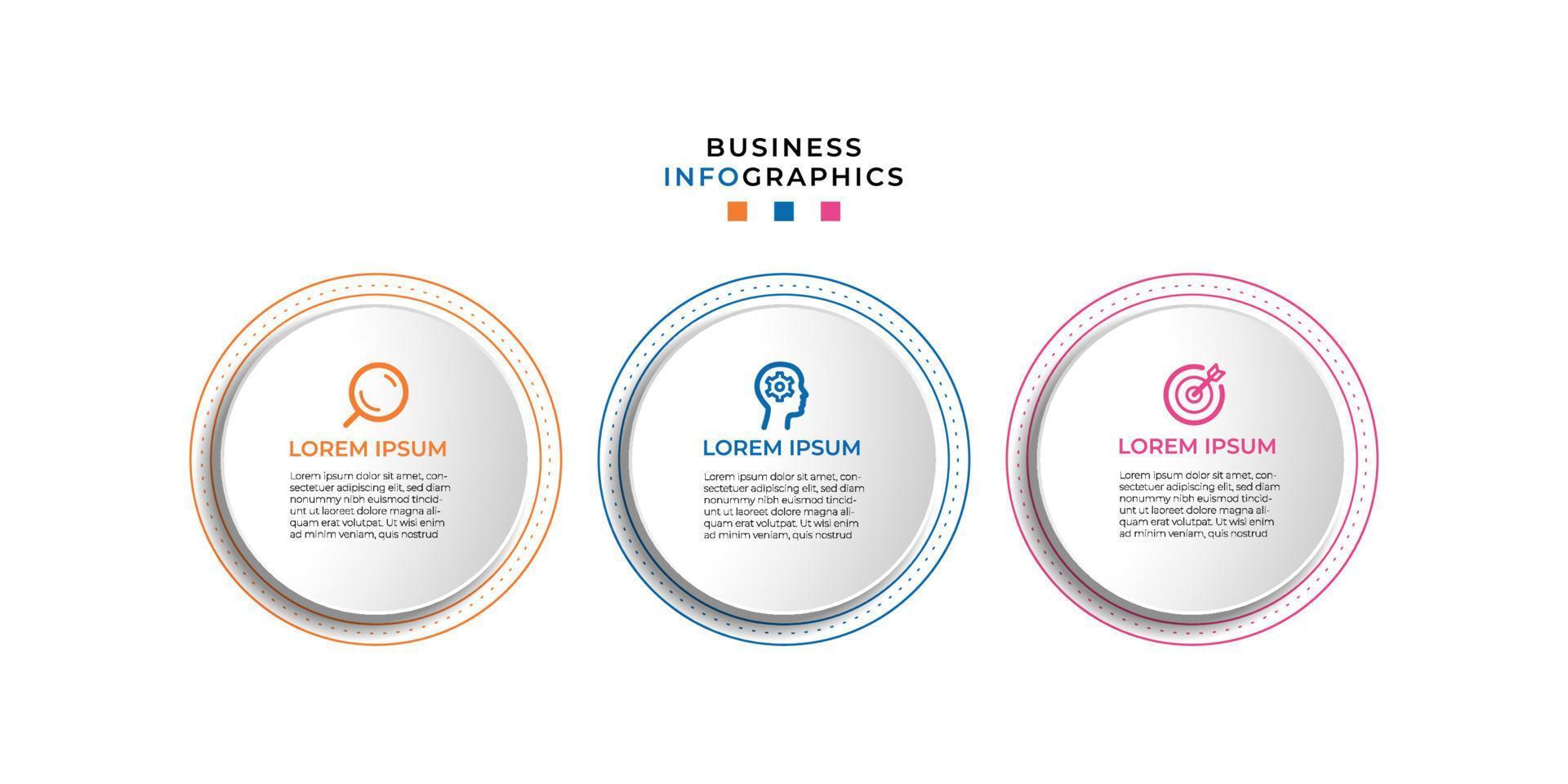 BUSINESS
INFOGRAPHICS

LOREM IPSUM

Lorem ipsum dolor sit amet, consectetuer adipiscing elit, sed diam nonummy nibh euismod tincidunt ut laoreet dolore magna aliquam erat volutpat. Ut wisi enim ad minim veniam, quis nostrud

LOREM IPSUM

Lorem ipsum dolor sit amet, consectetuer adipiscing elit, sed diam nonummy nibh euismod tincidunt ut laoreet dolore magna aliquam erat volutpat. Ut wisi enim ad minim veniam, quis nostrud

LOREM IPSUM

Lorem ipsum dolor sit amet, consectetuer adipiscing elit, sed diam nonummy nibh euismod tincidunt ut laoreet dolore magna aliquam erat volutpat. Ut wisi enim ad minim veniam, quis nostrud