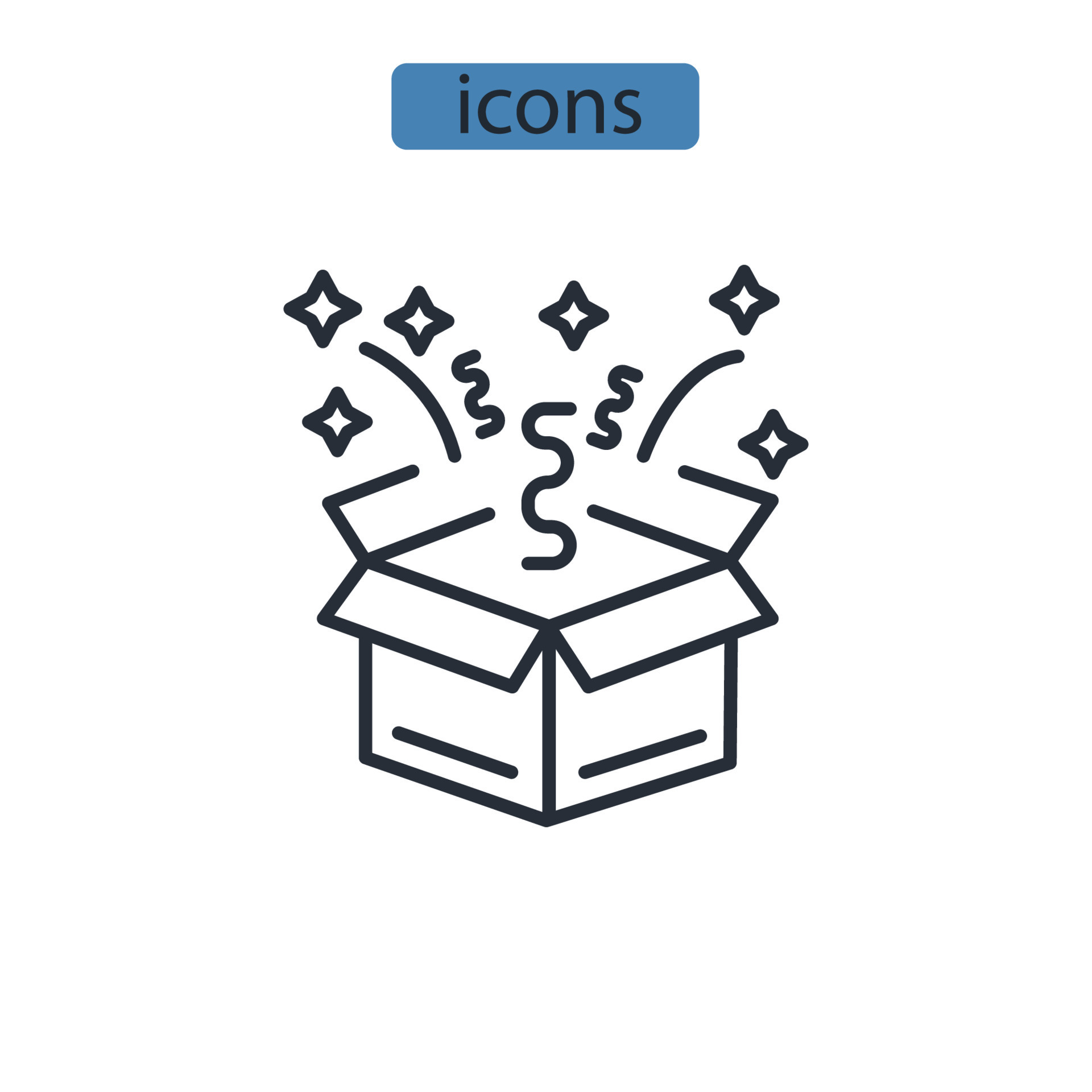 icons