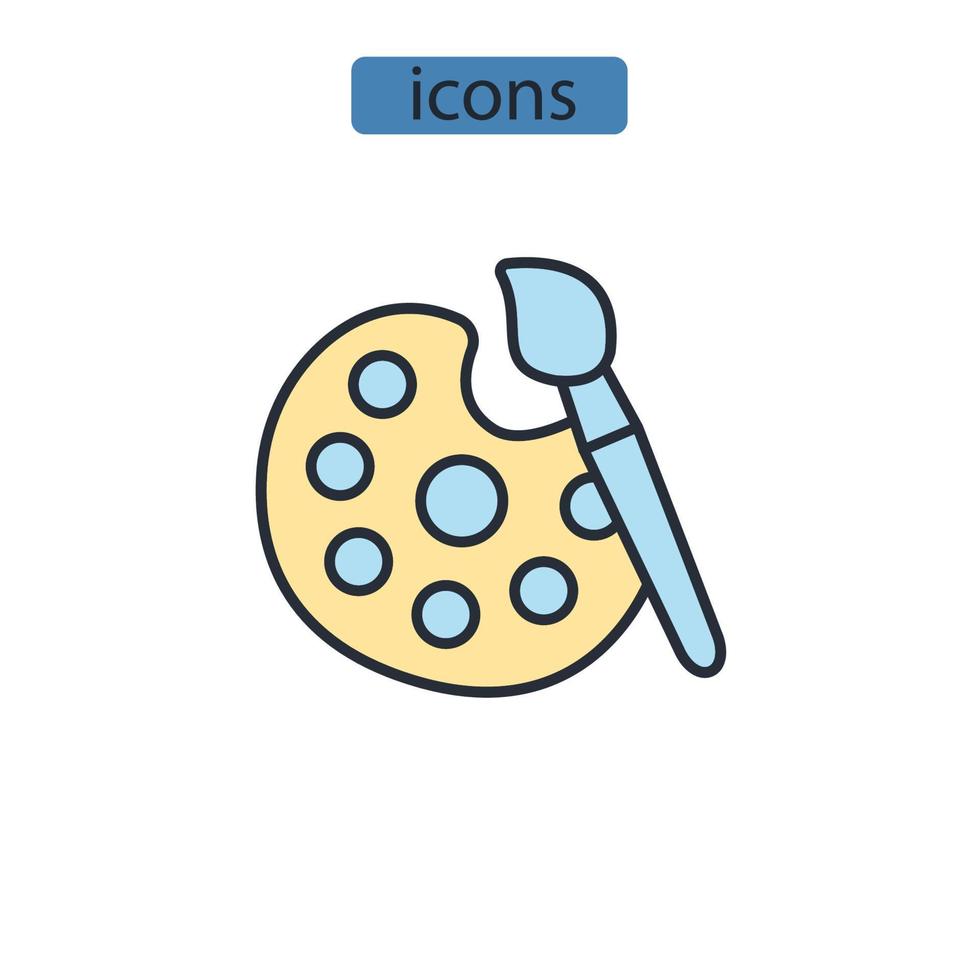 icons