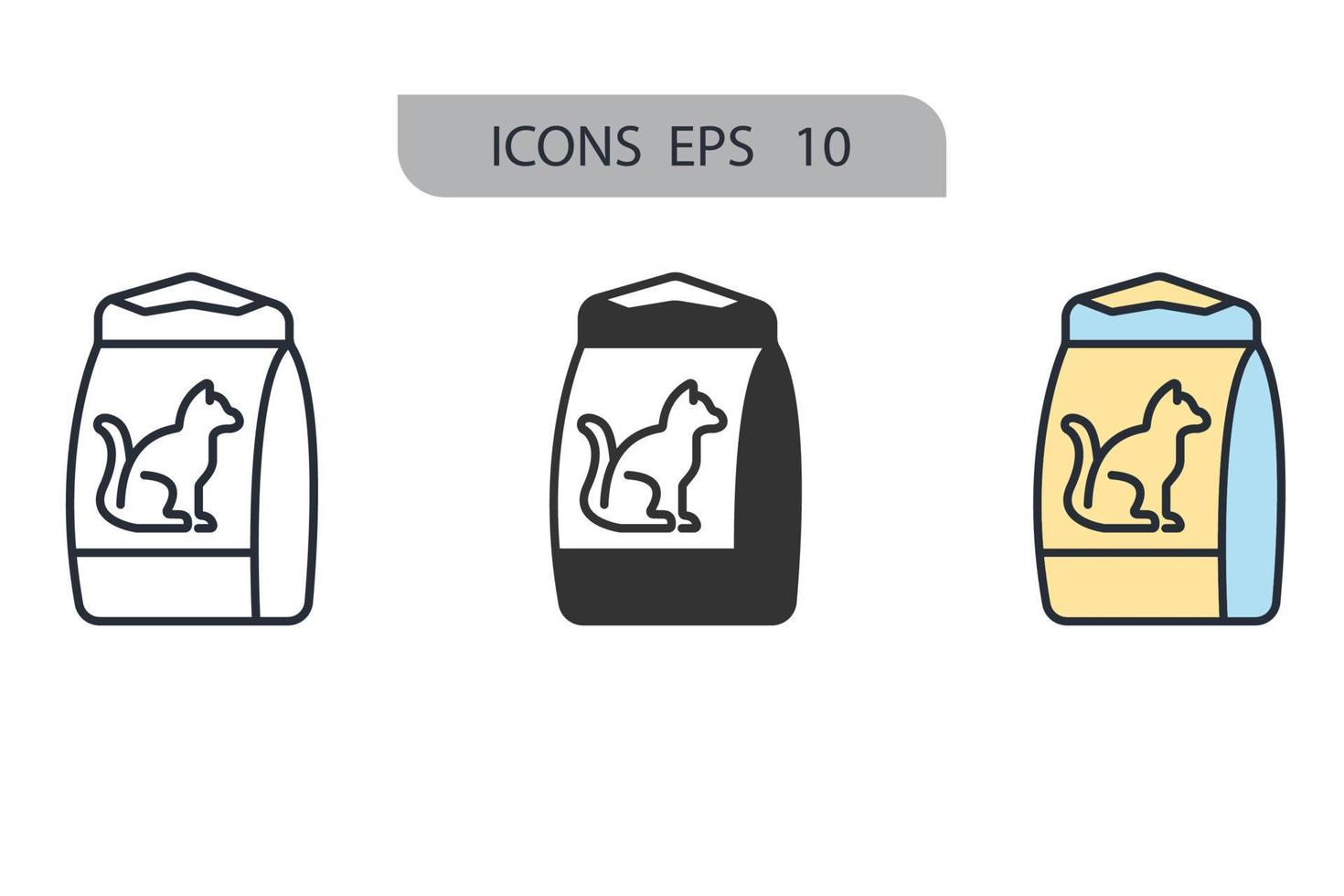 ICONS EPS 10