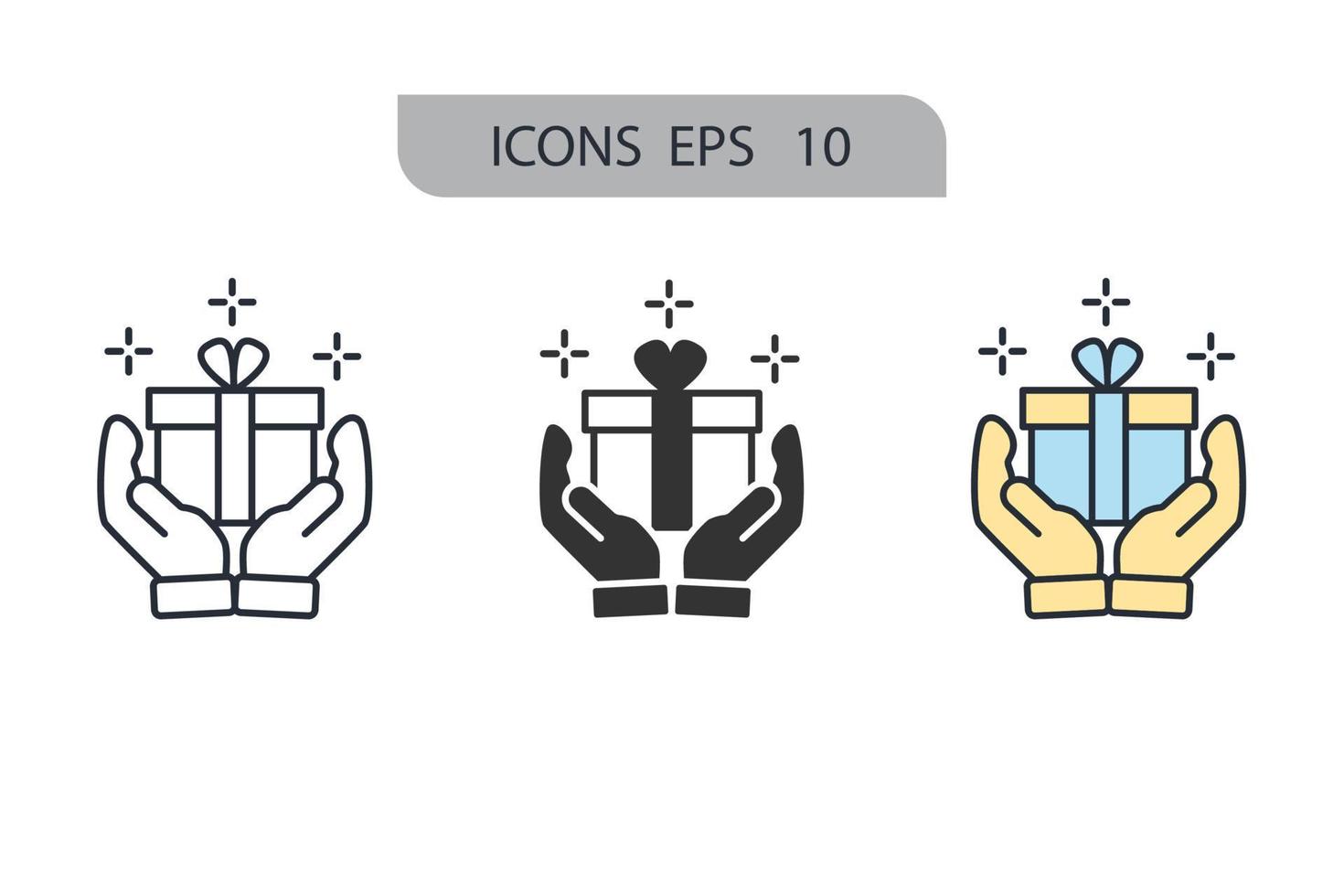 ICONS EPS 10