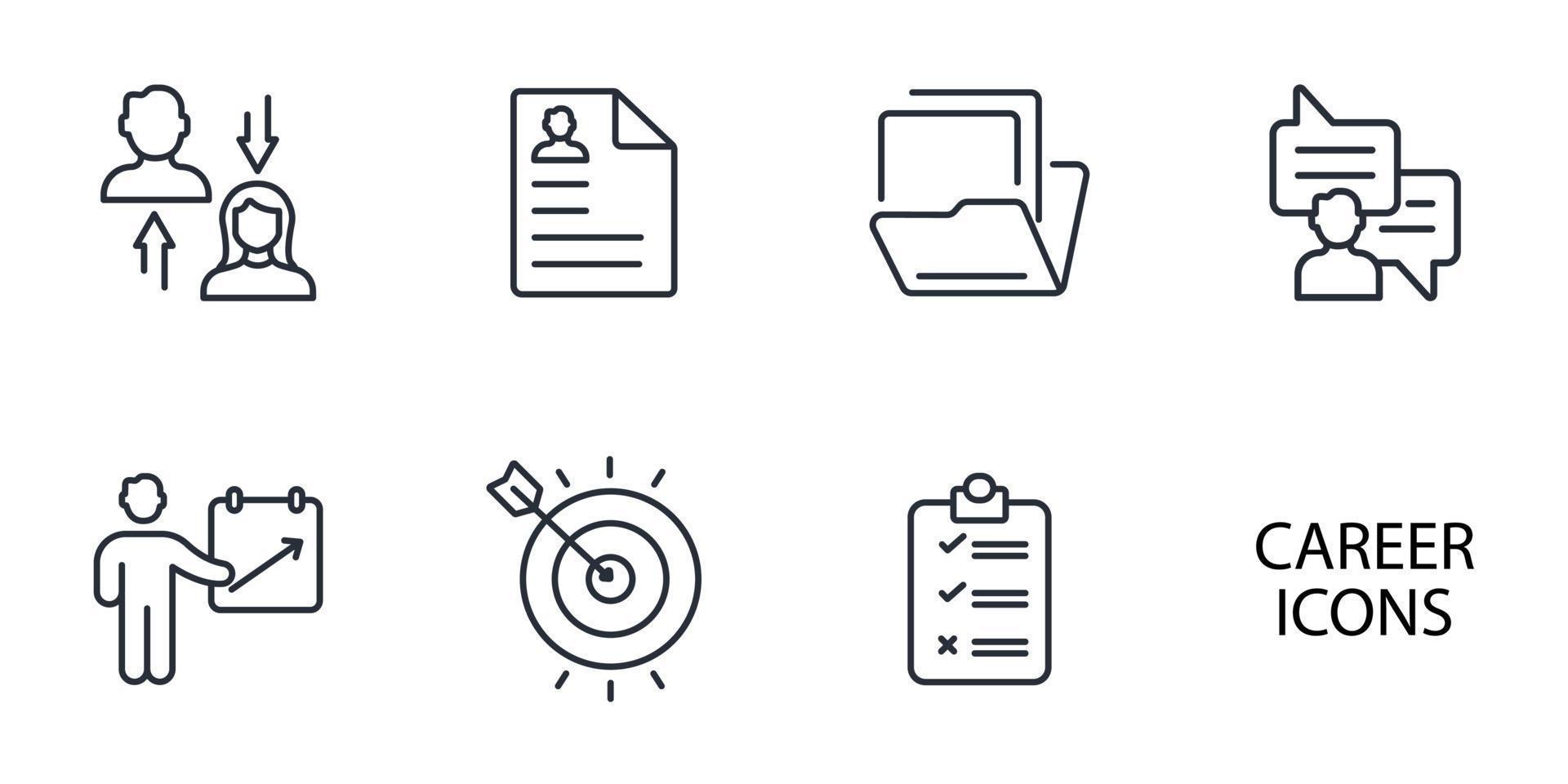 CAREER
ICONS