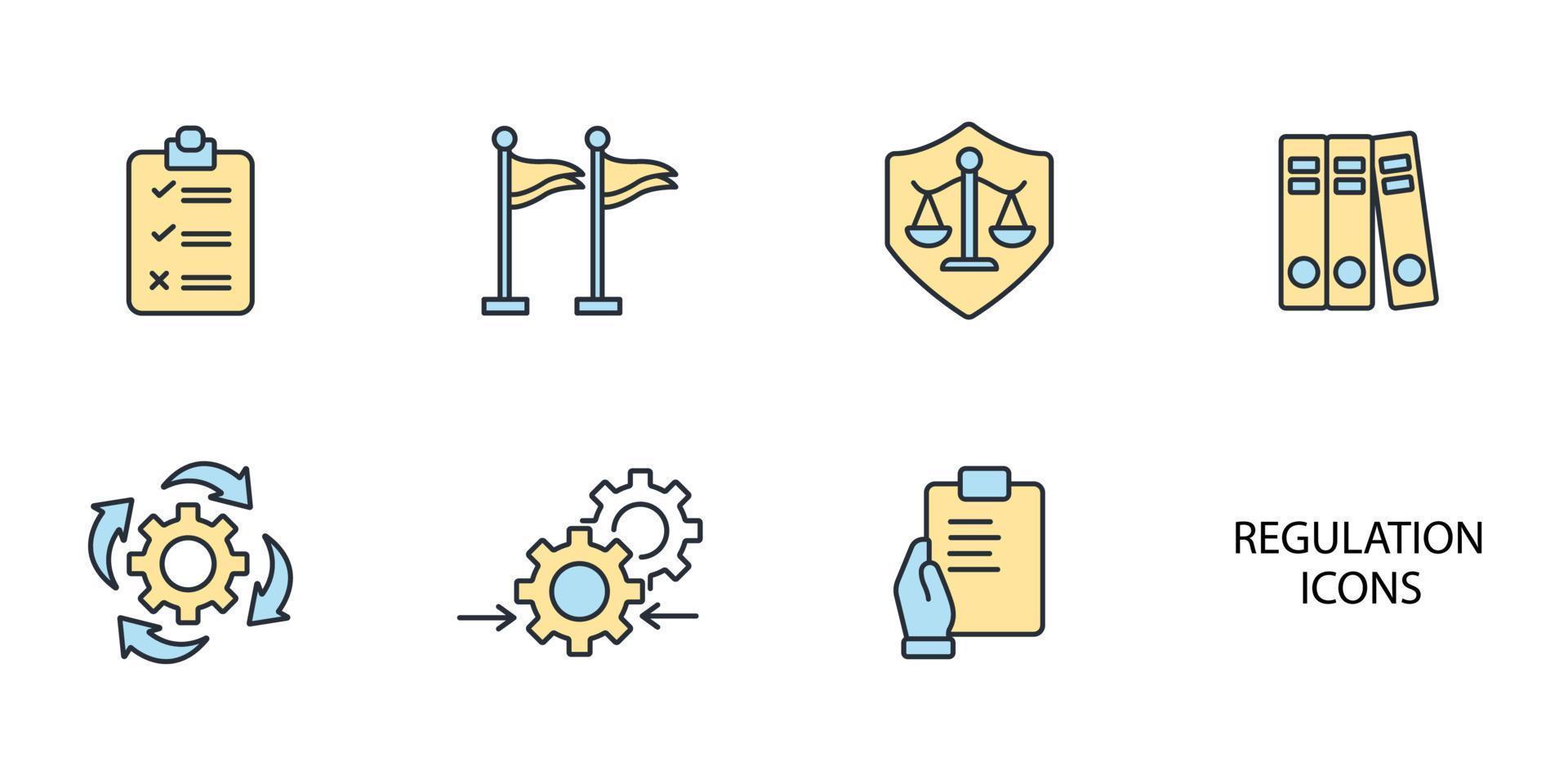 REGULATION
ICONS