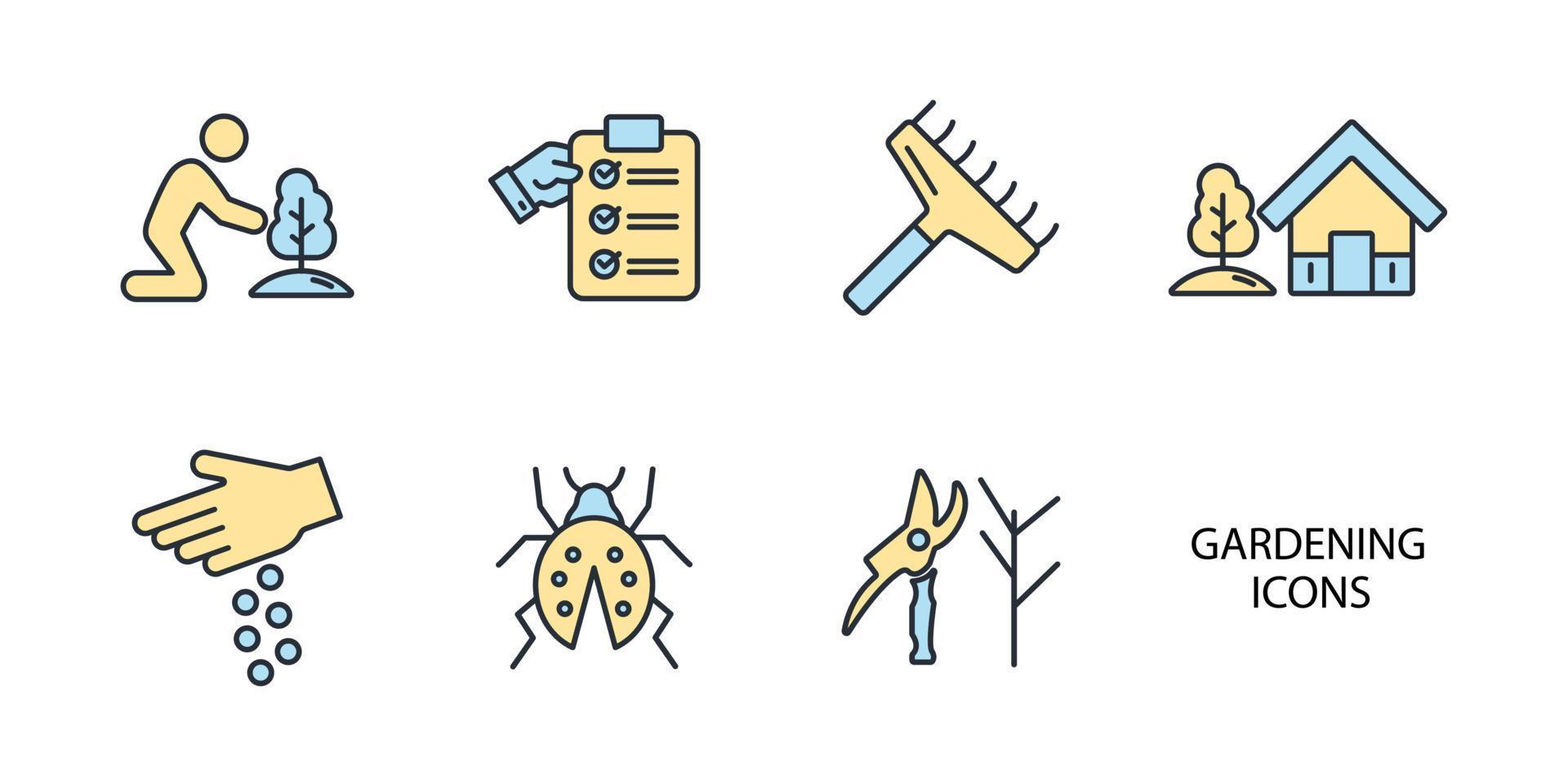 GARDENING
ICONS