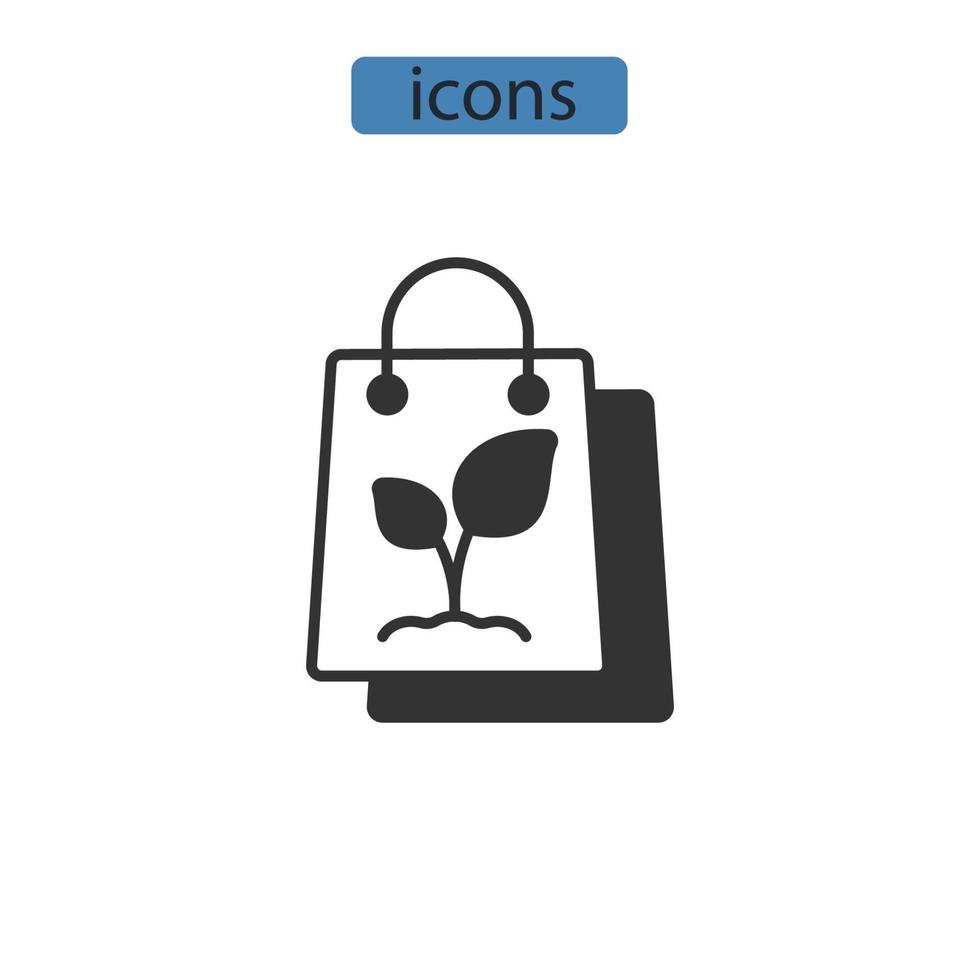 icons