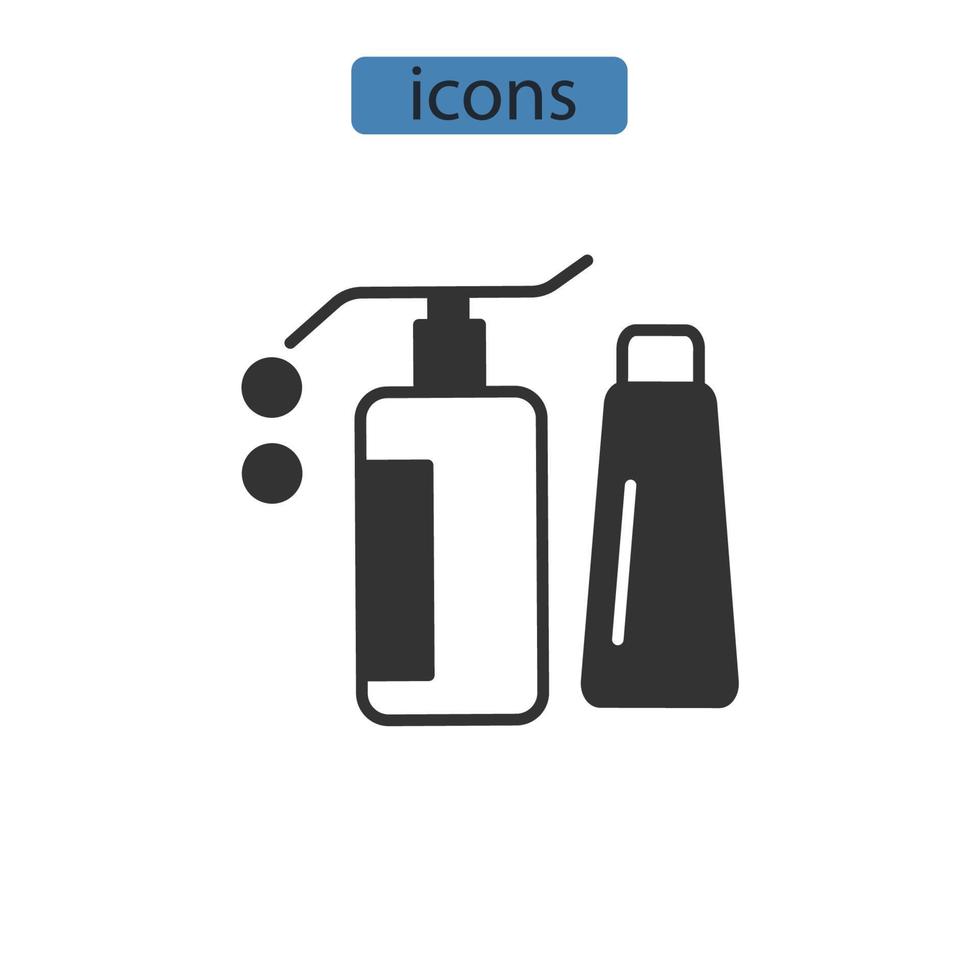 icons