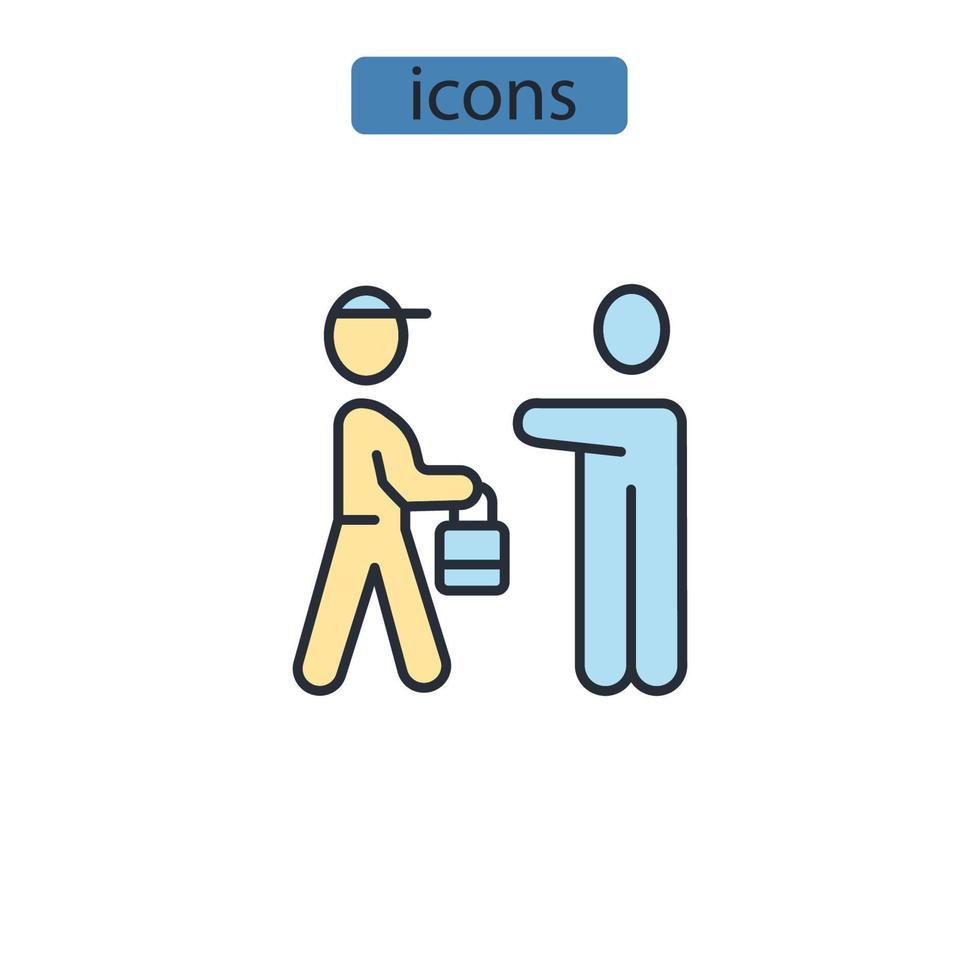 icons