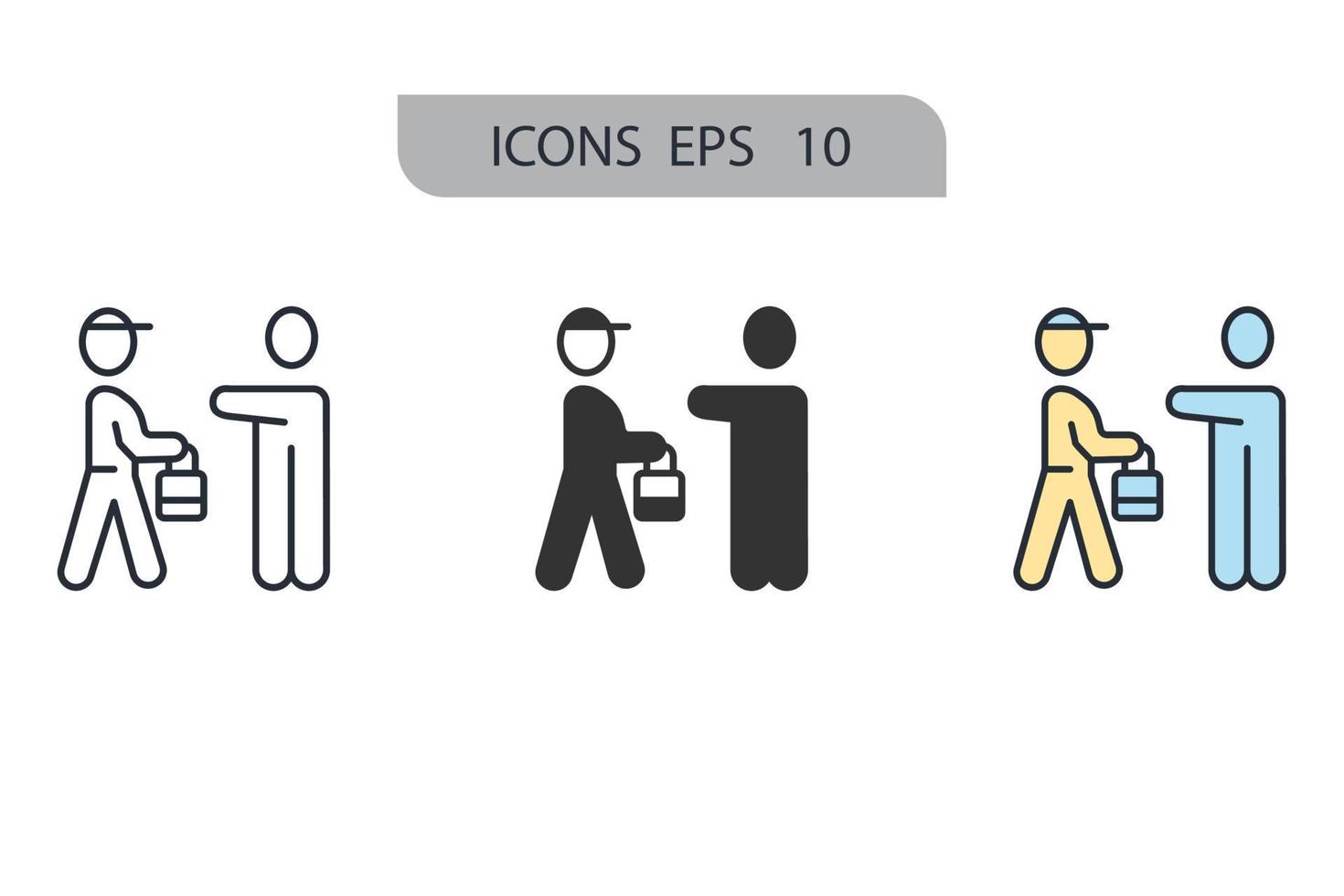 ICONS EPS 10