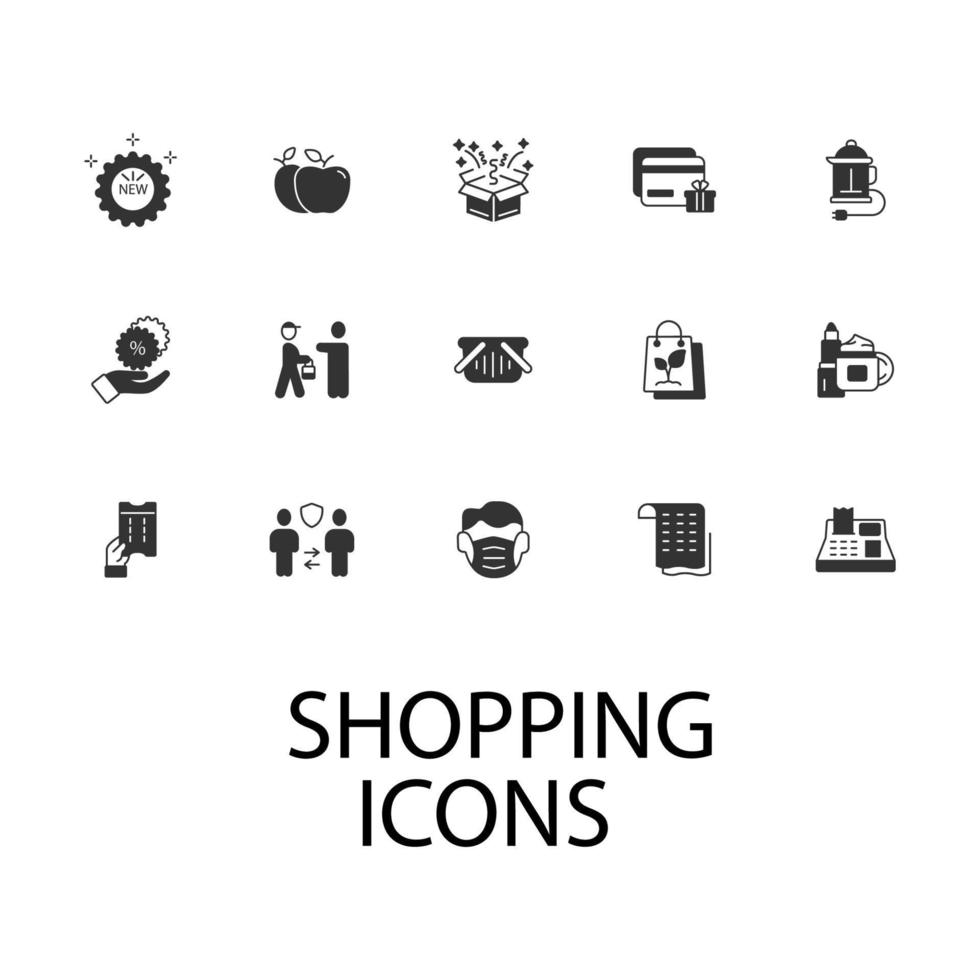 NEW

%

SHOPPING ICONS