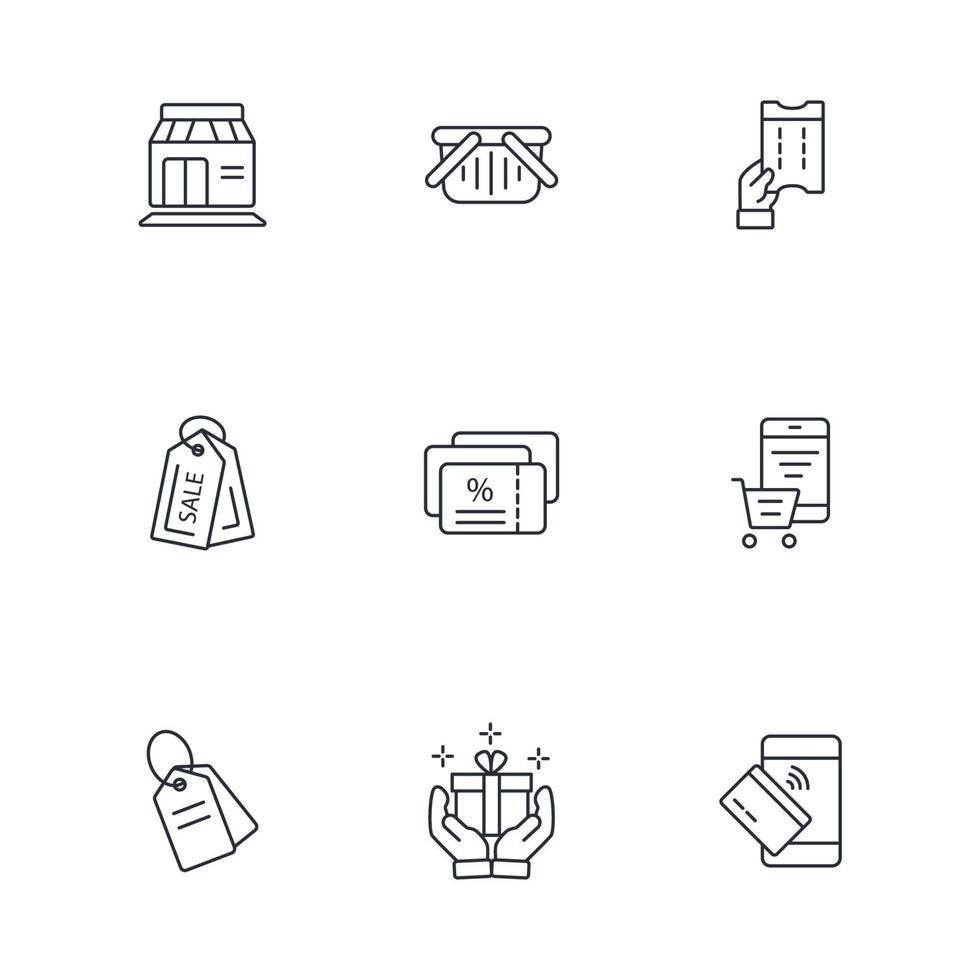 SALE

%