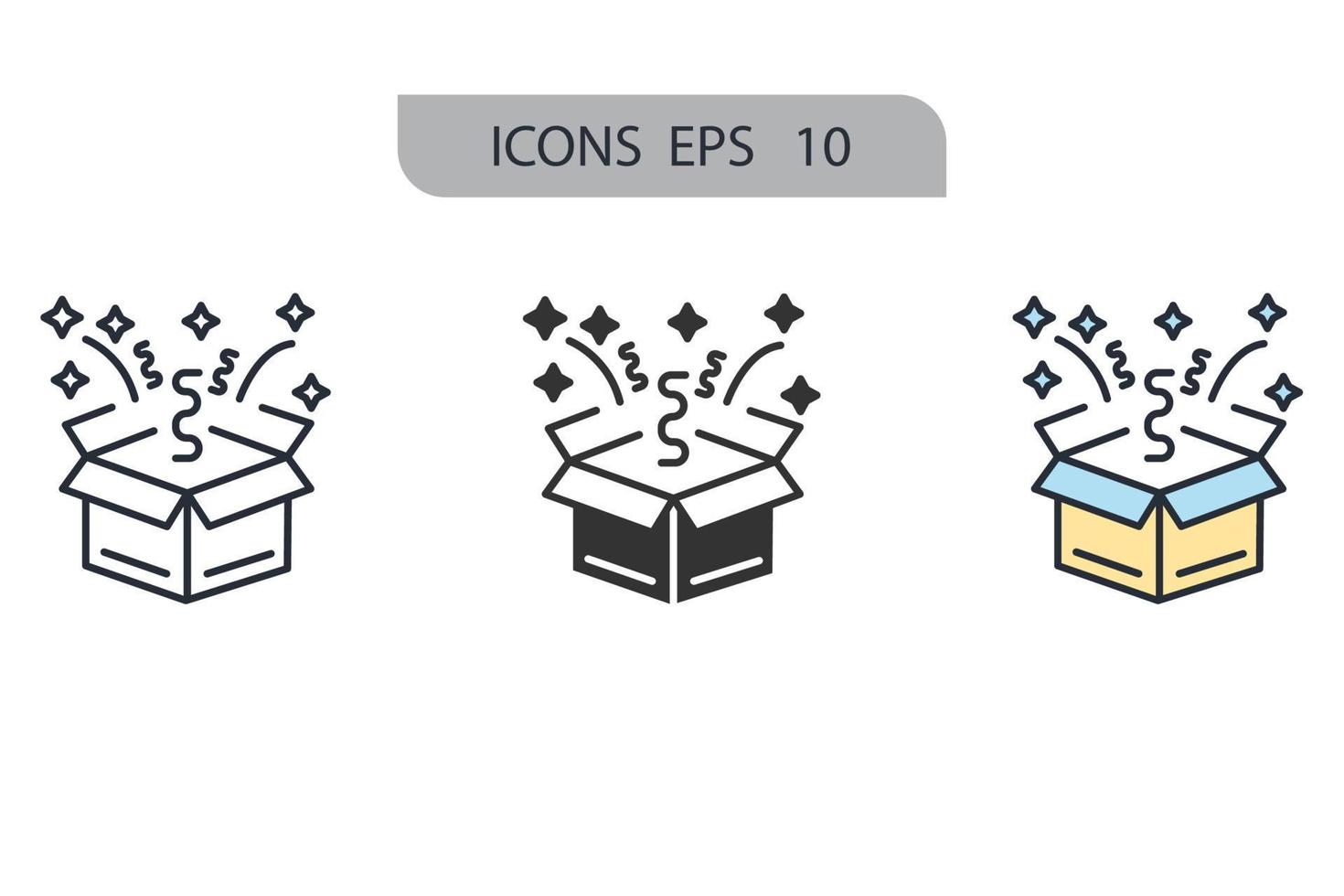 ICONS EPS 10