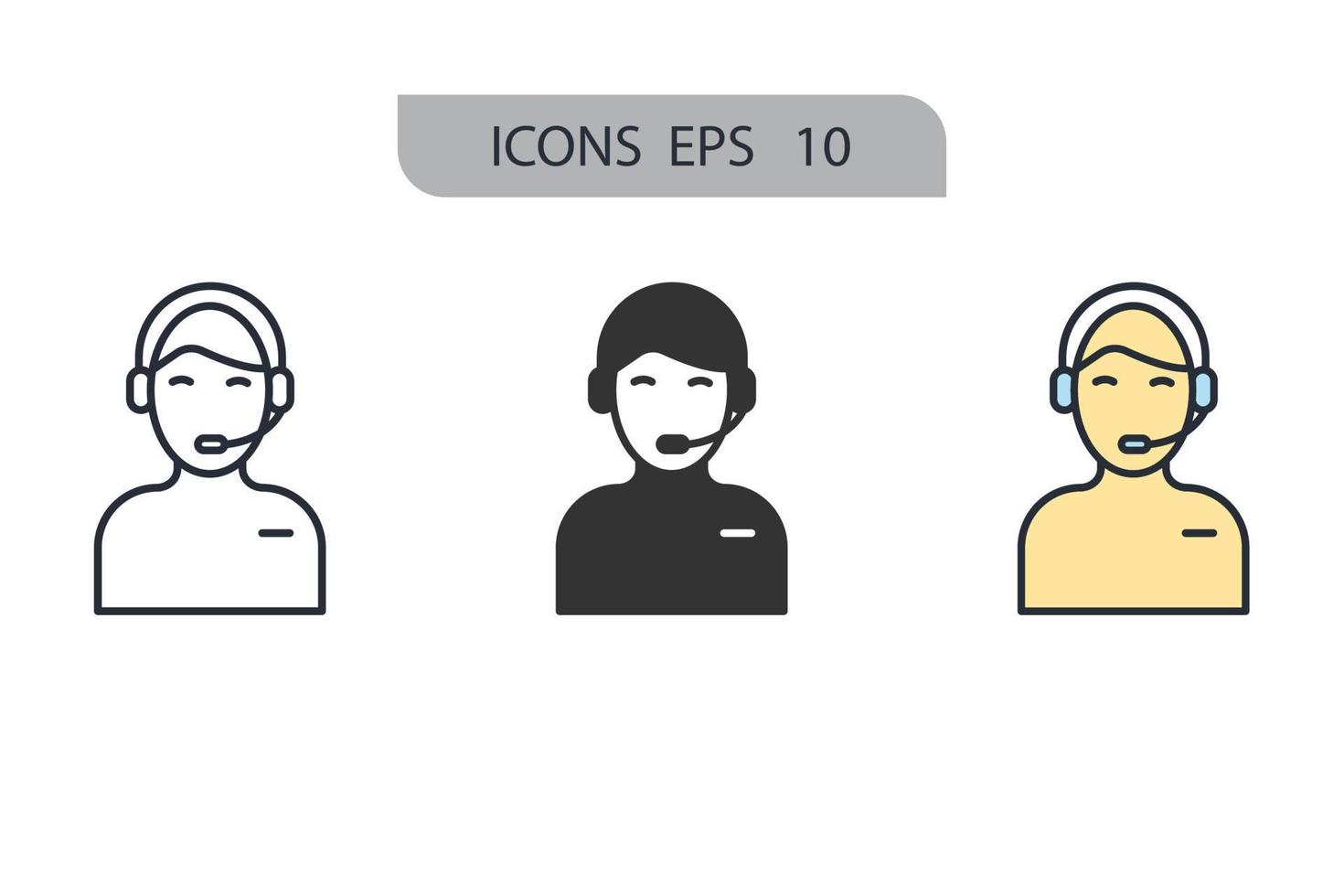 ICONS EPS 10