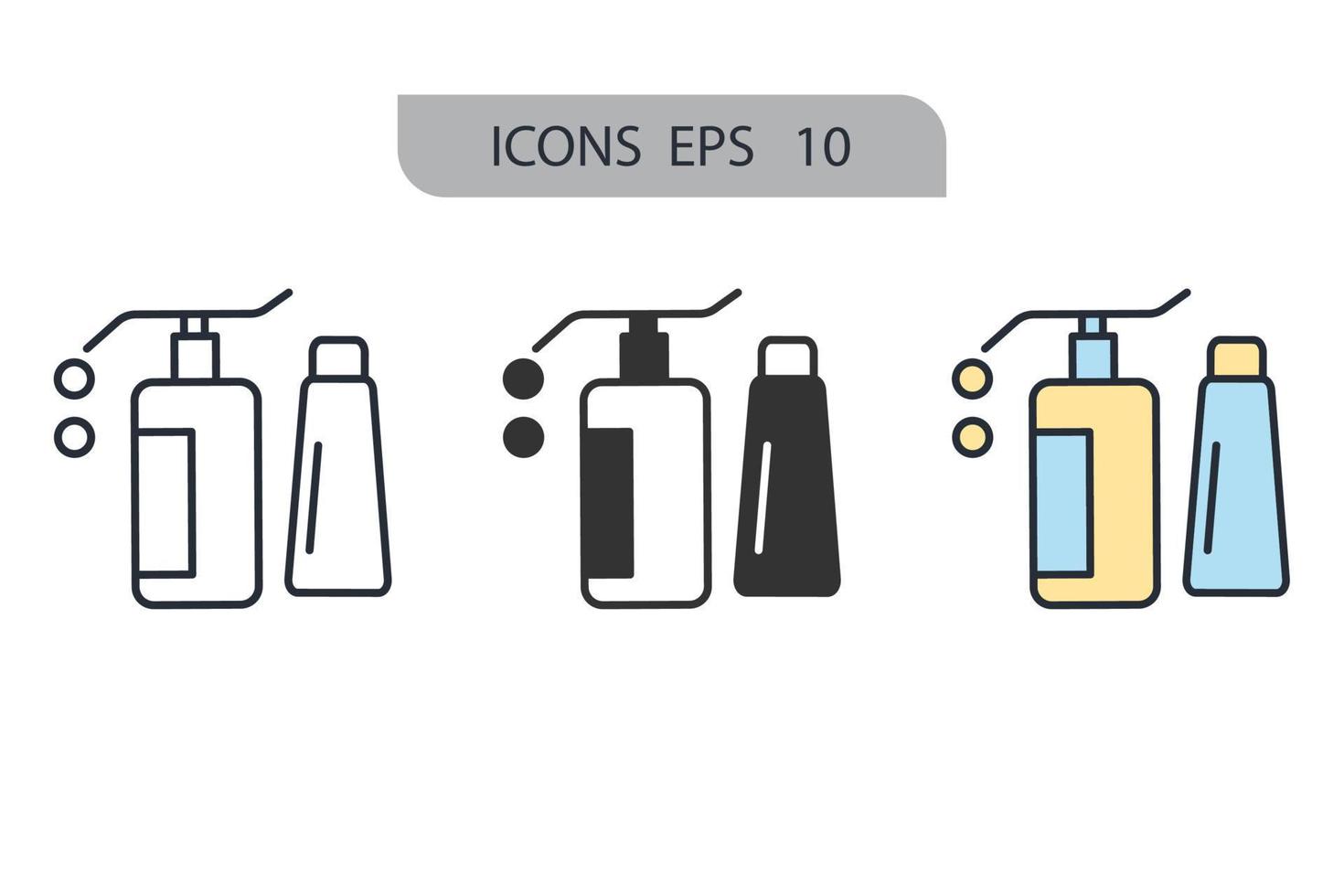 ICONS EPS 10