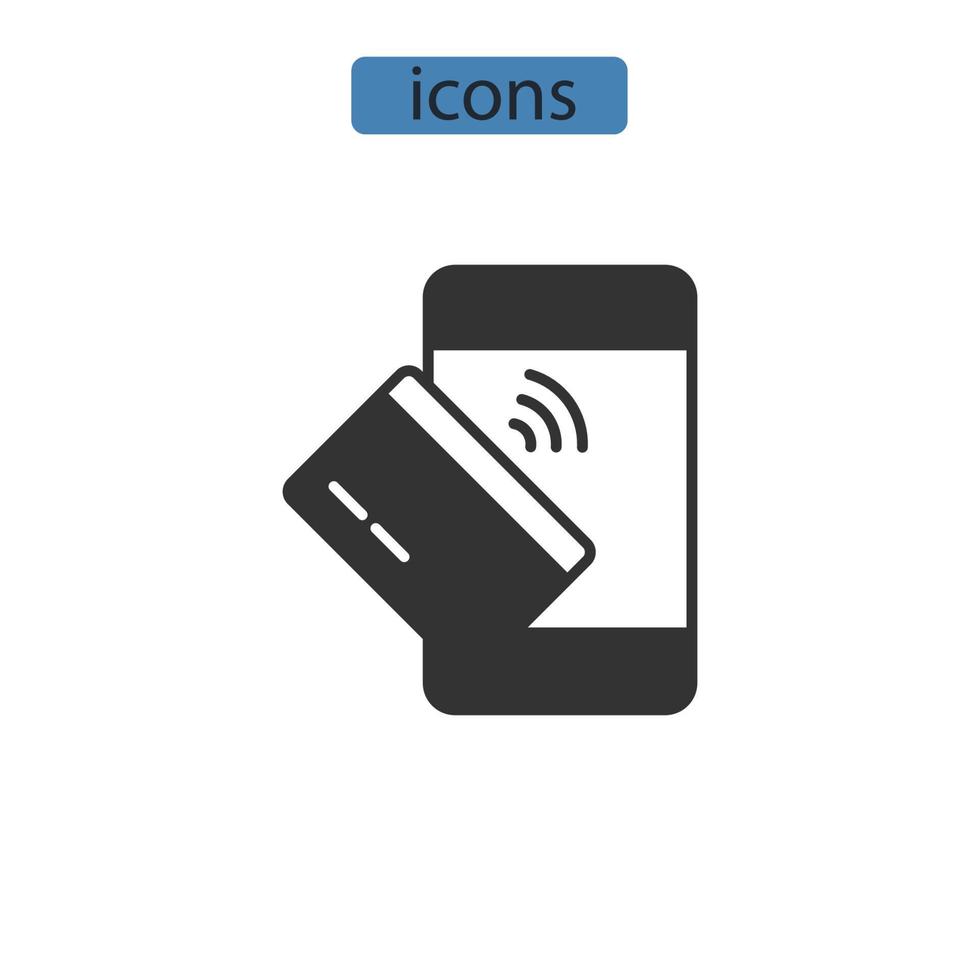 icons