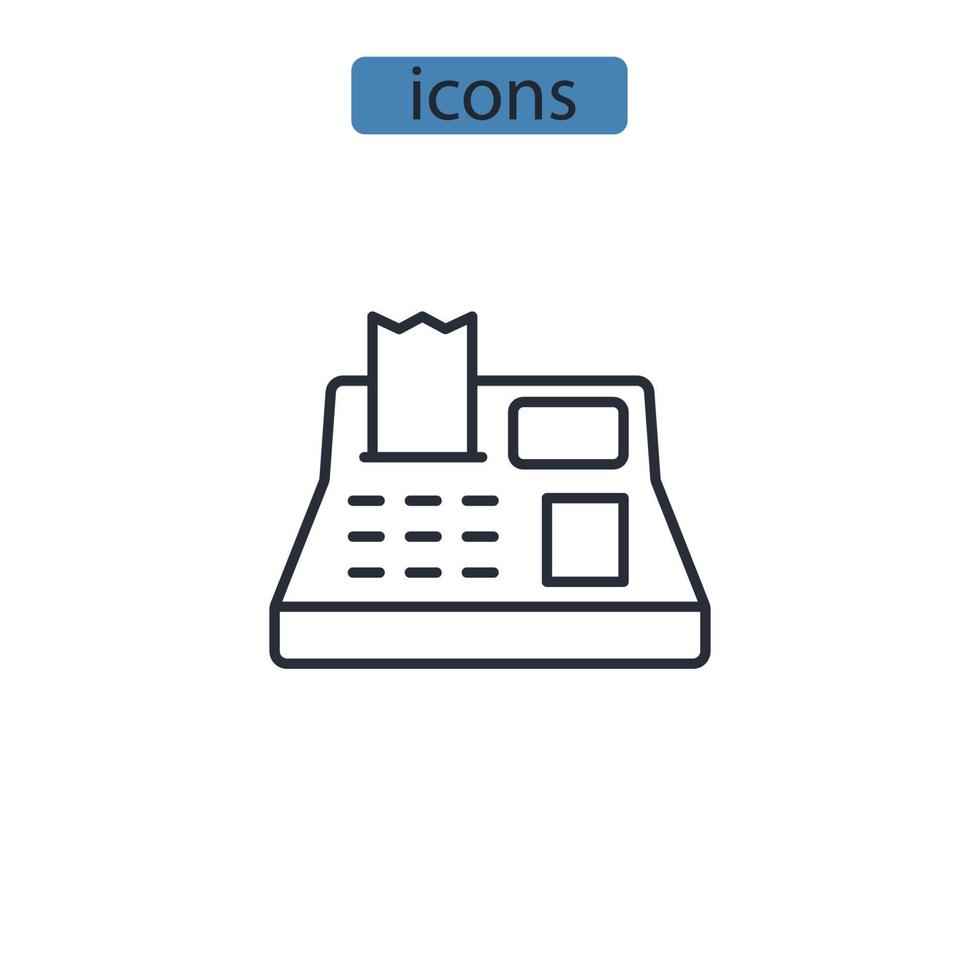 icons