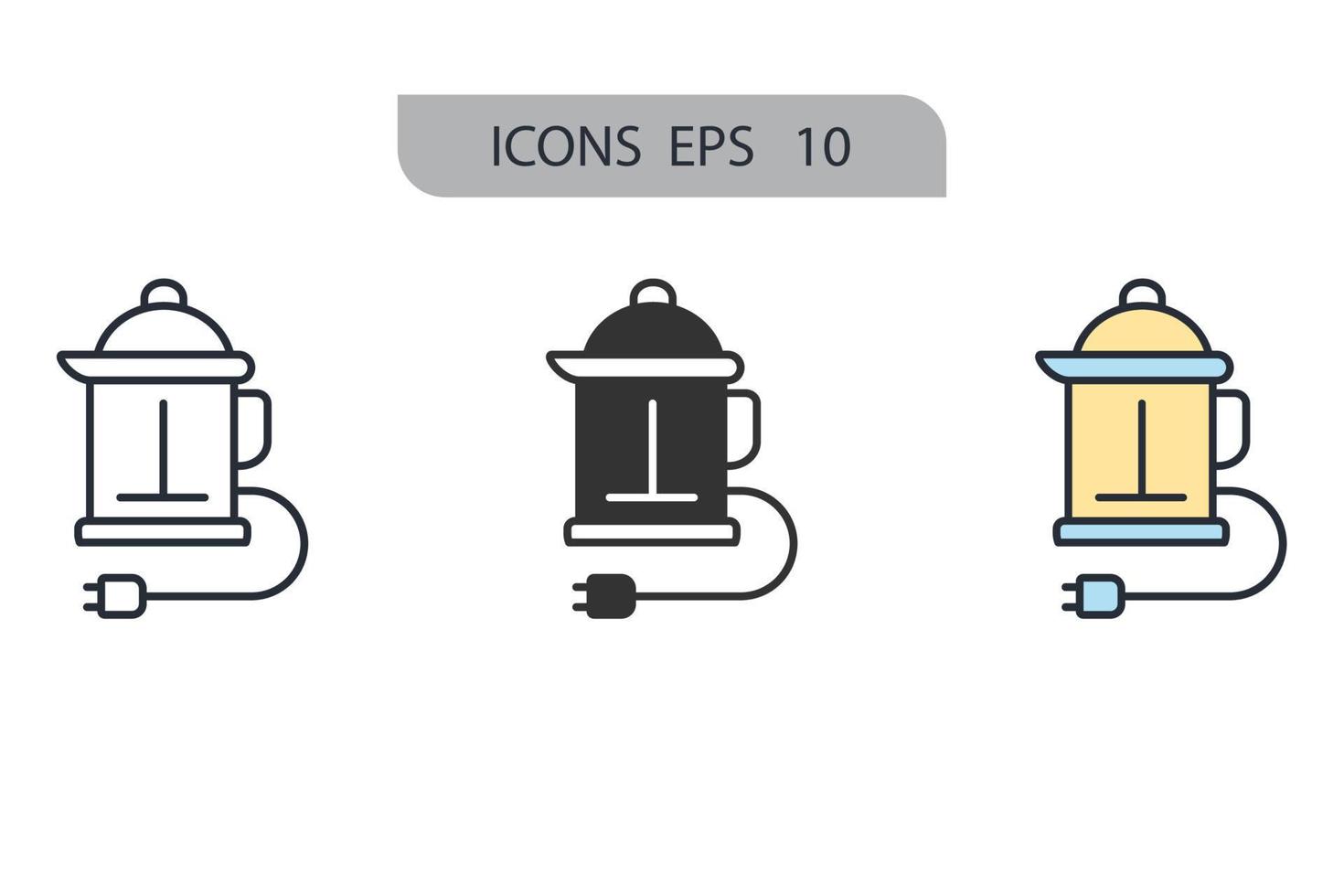 ICONS EPS 10