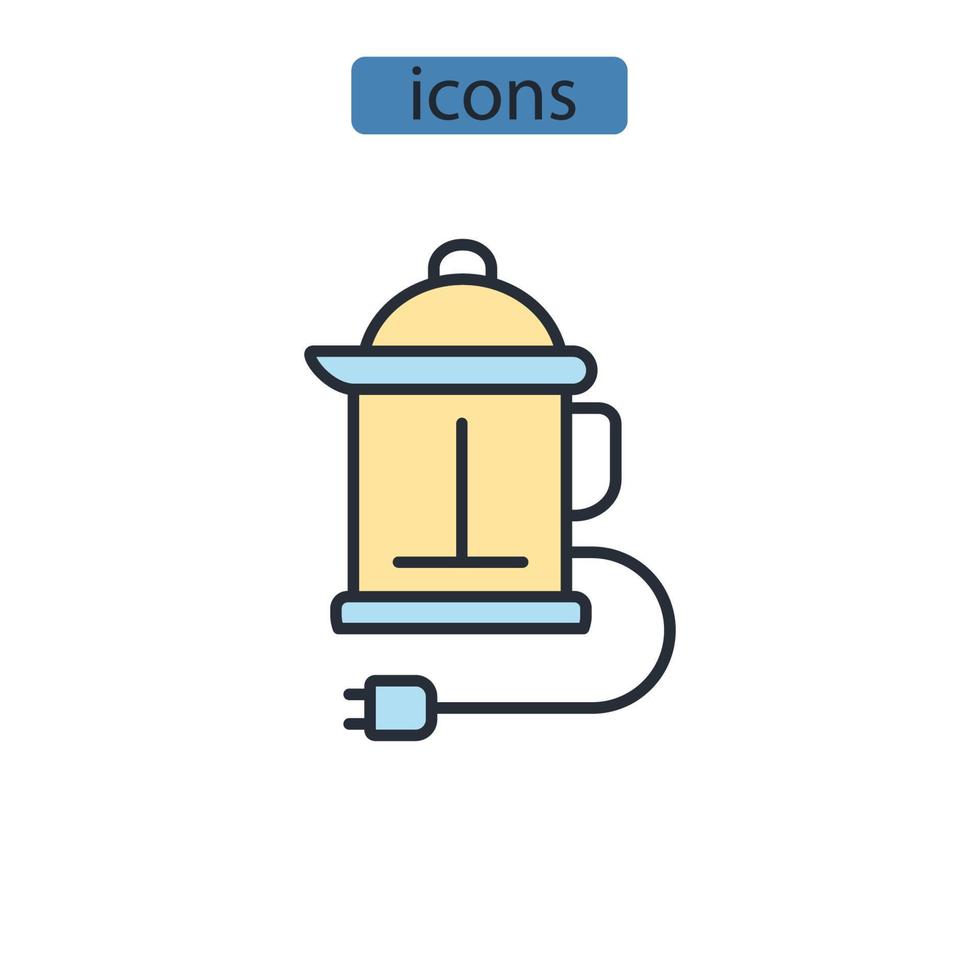 icons