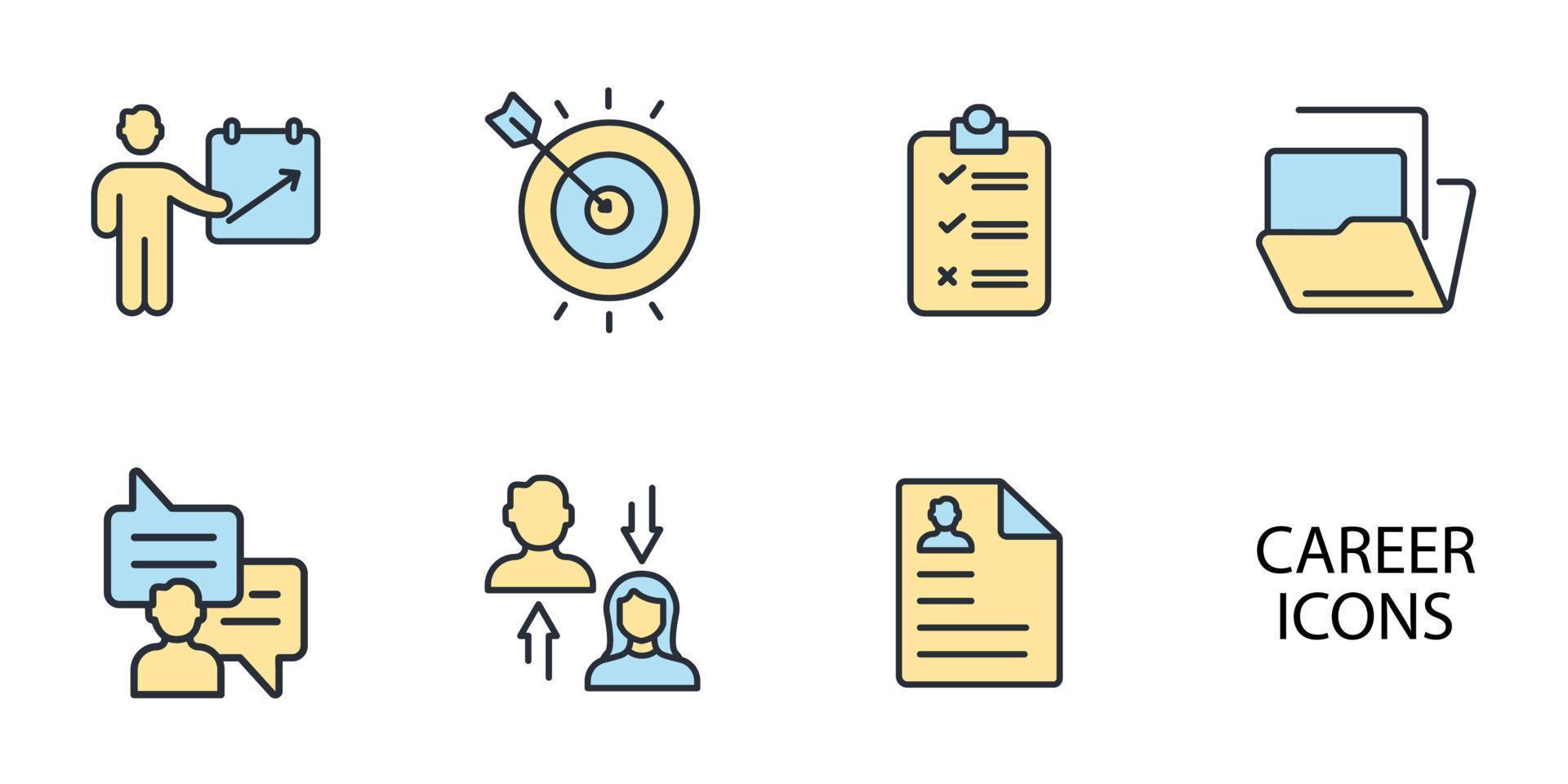 CAREER
ICONS