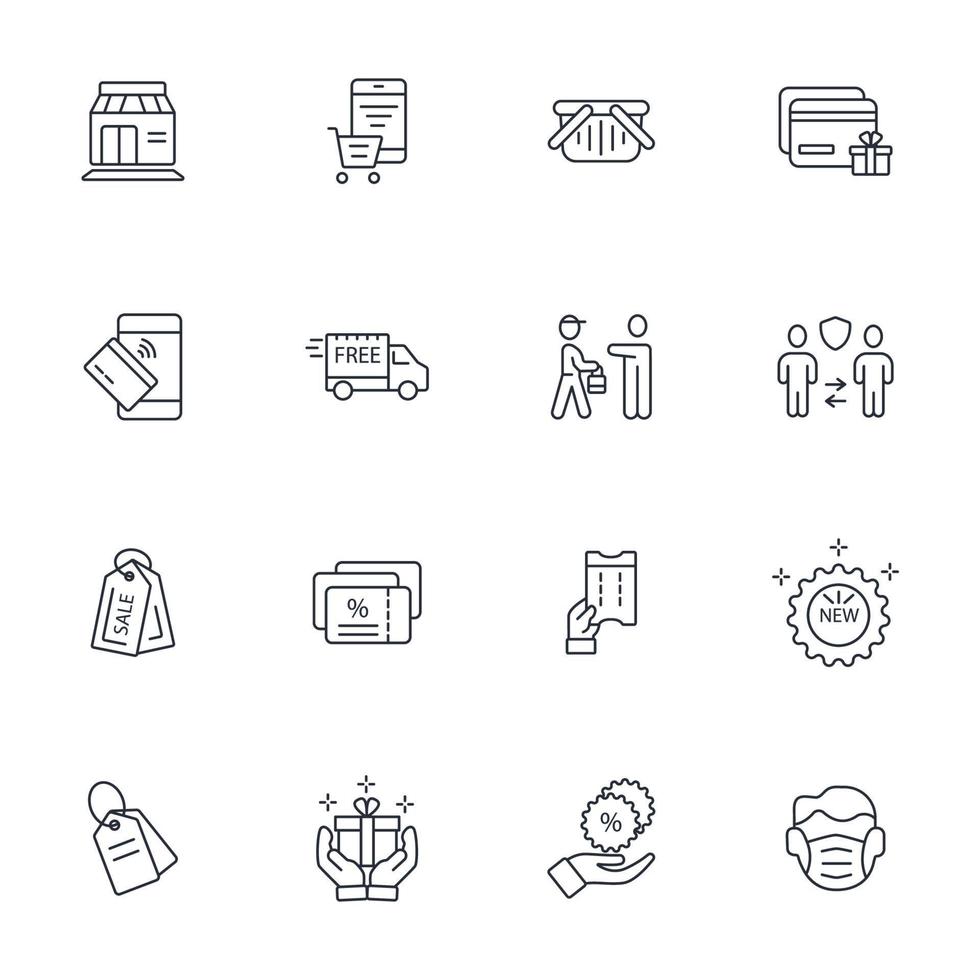 FREE

SALE

%

NEW

%