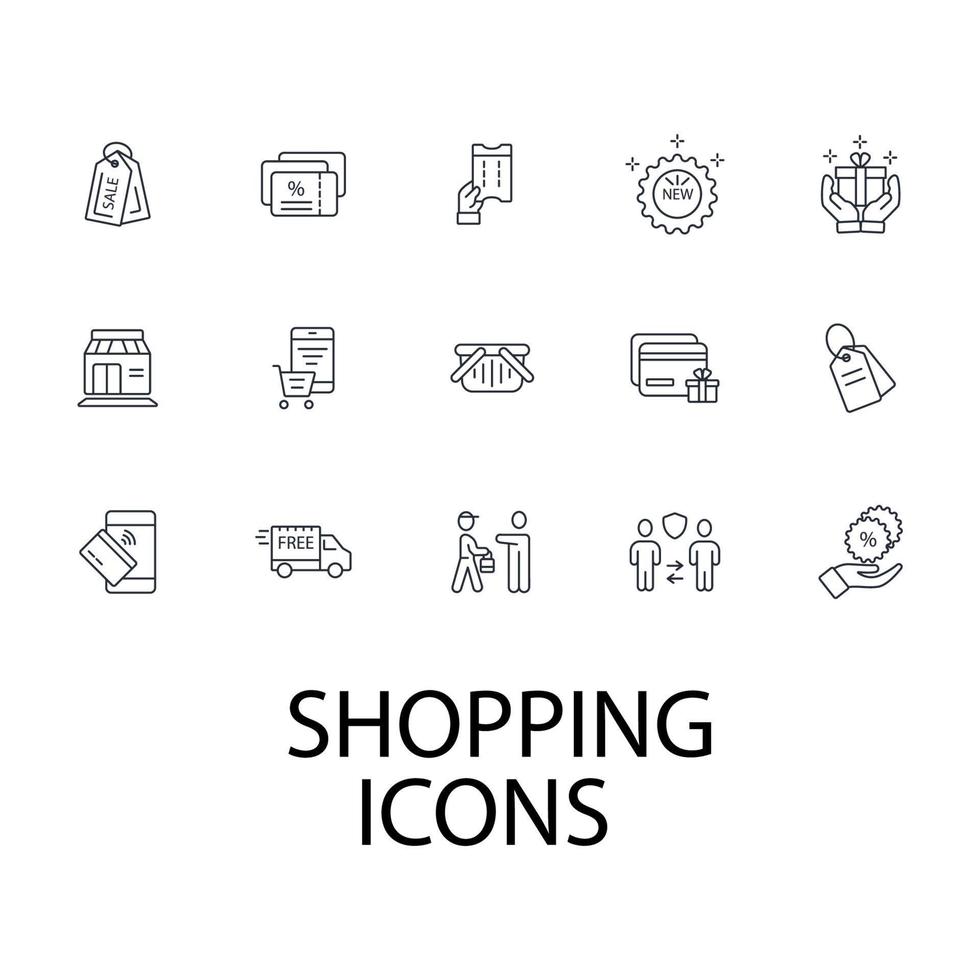 SALE

%

NEW

FREE

%

SHOPPING
ICONS