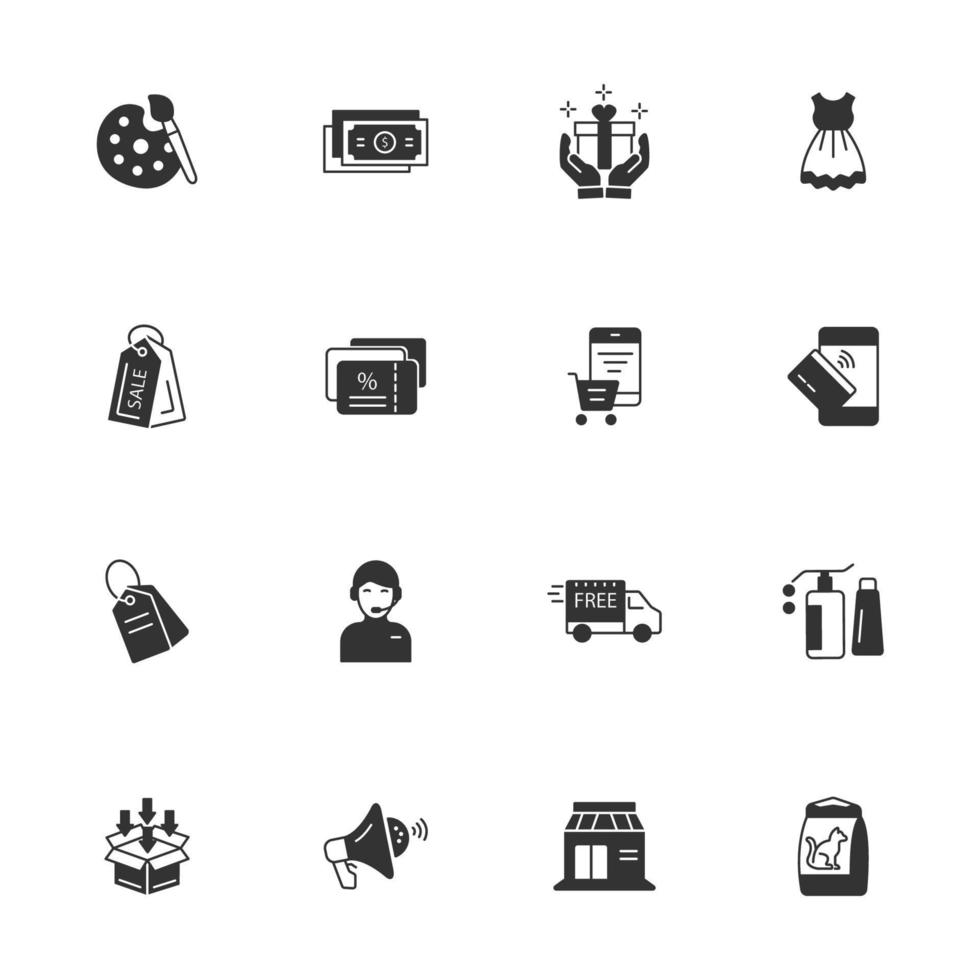 $
SALE
%
FREE