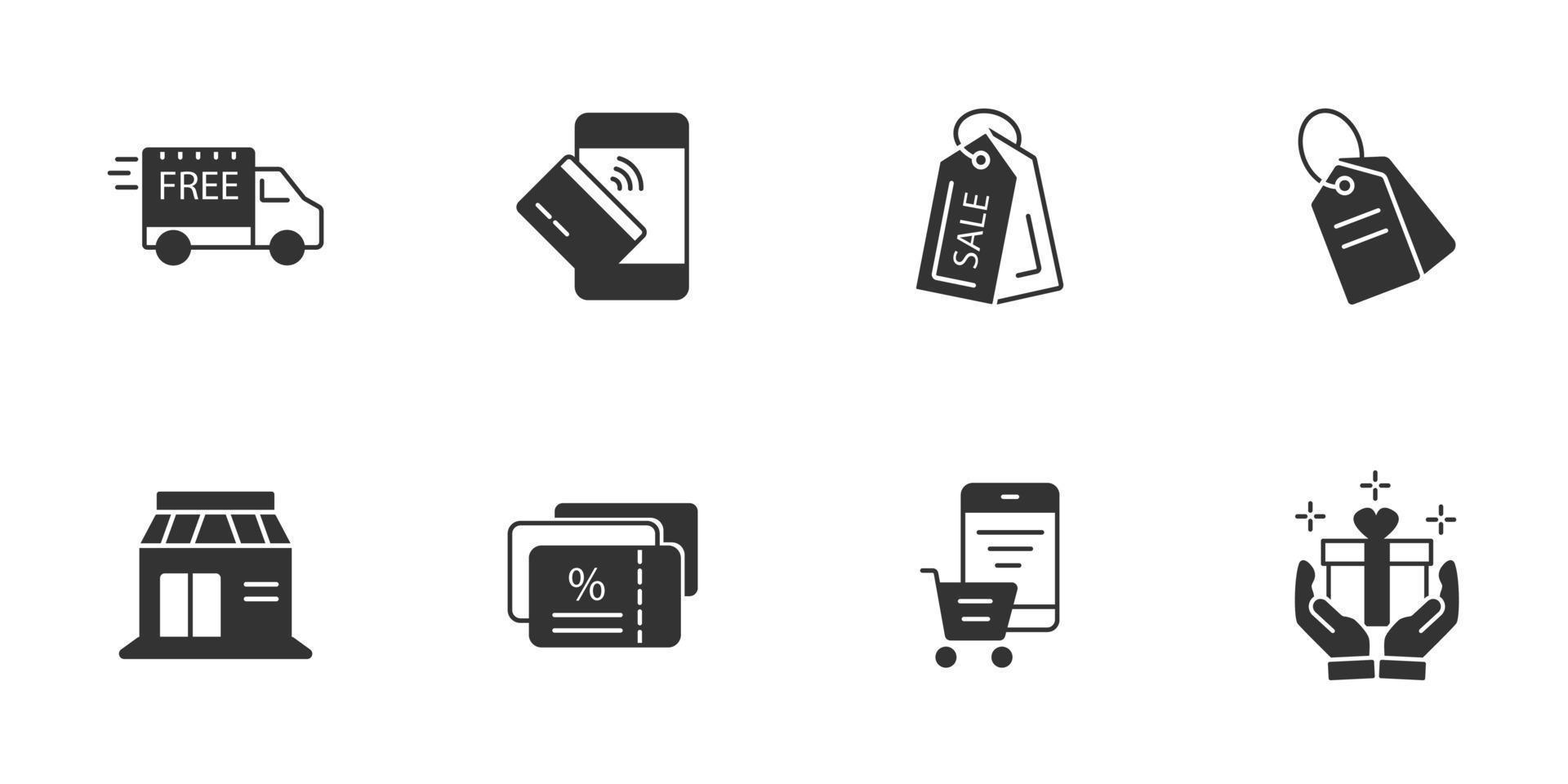 FREE

SALE

%