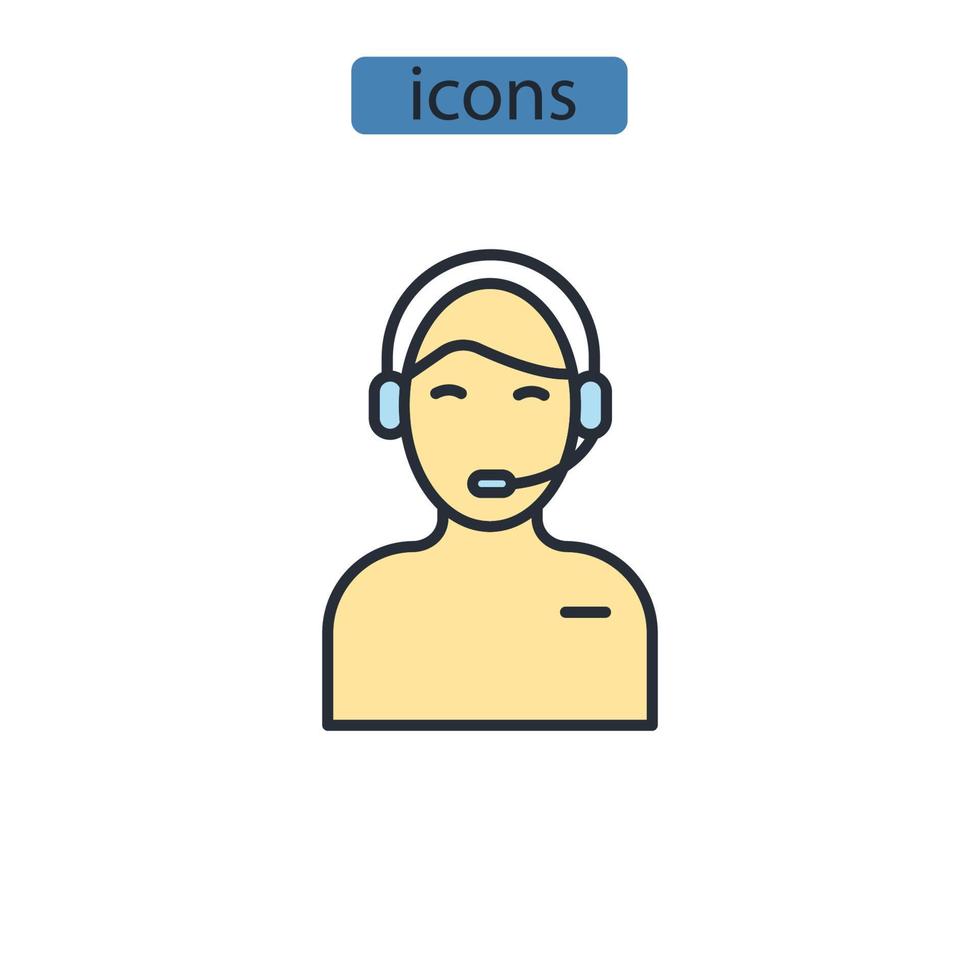 icons