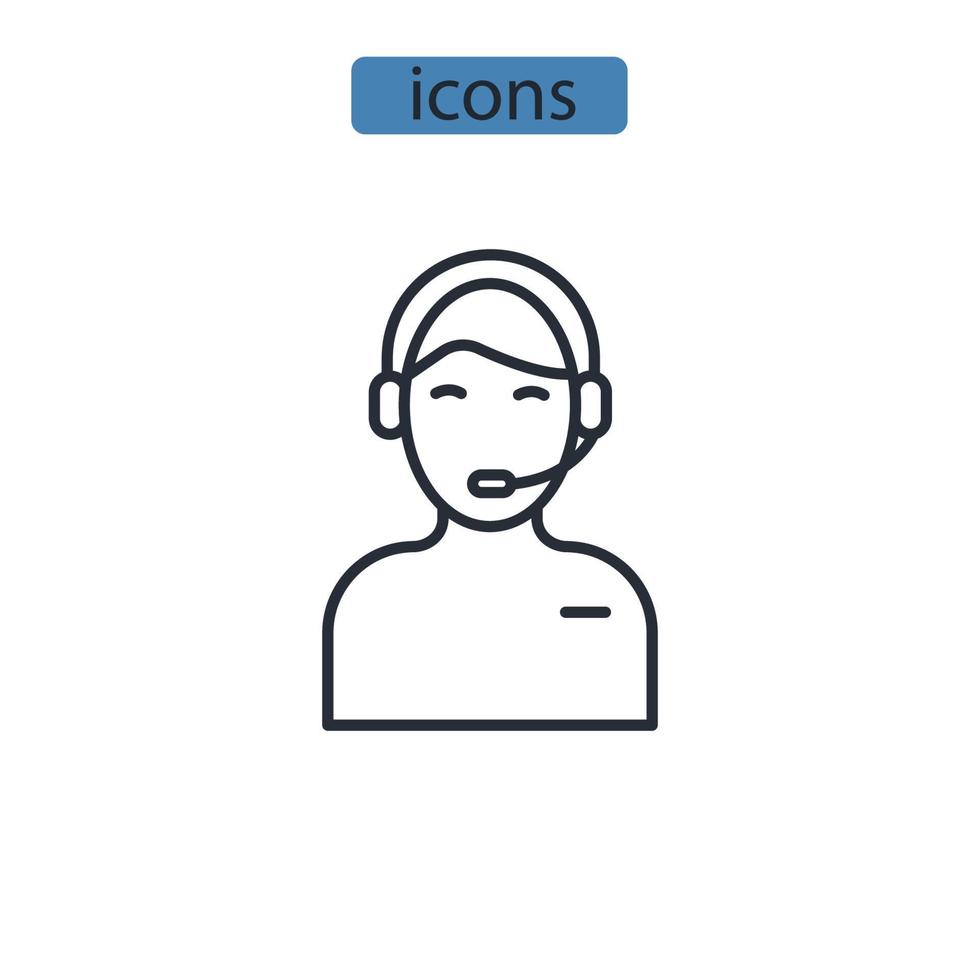 icons