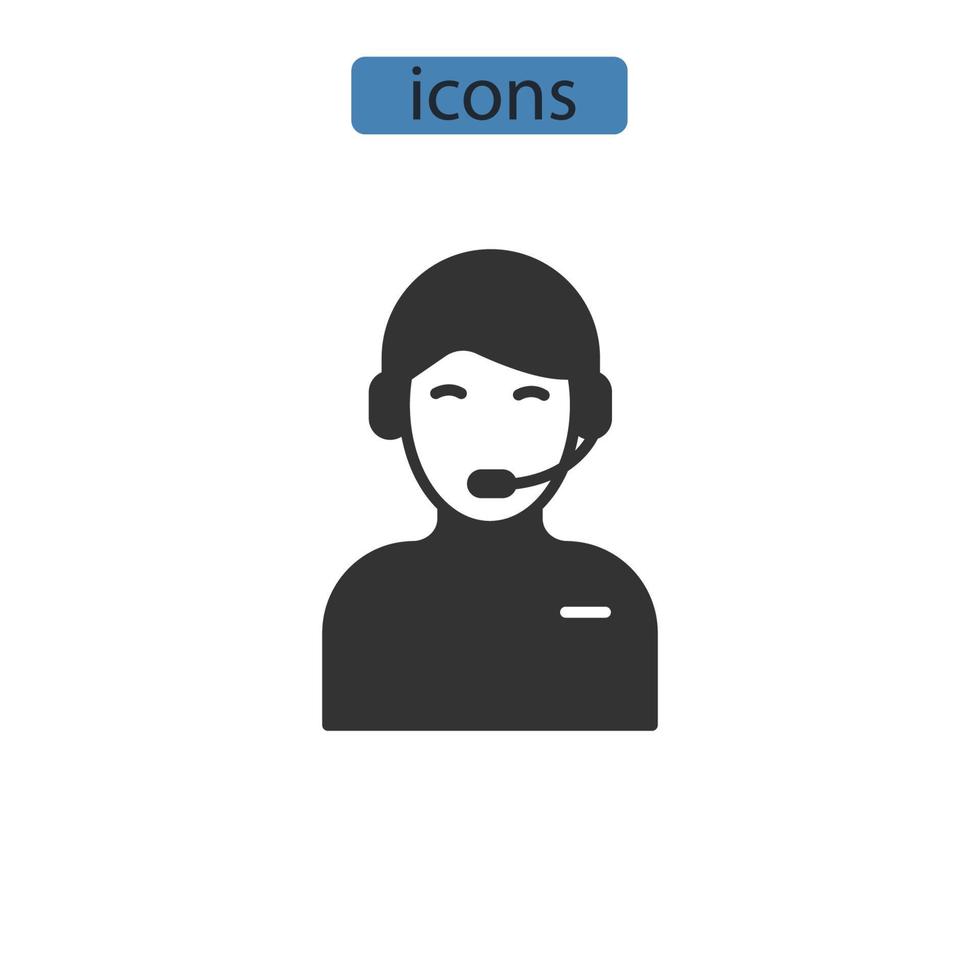 icons