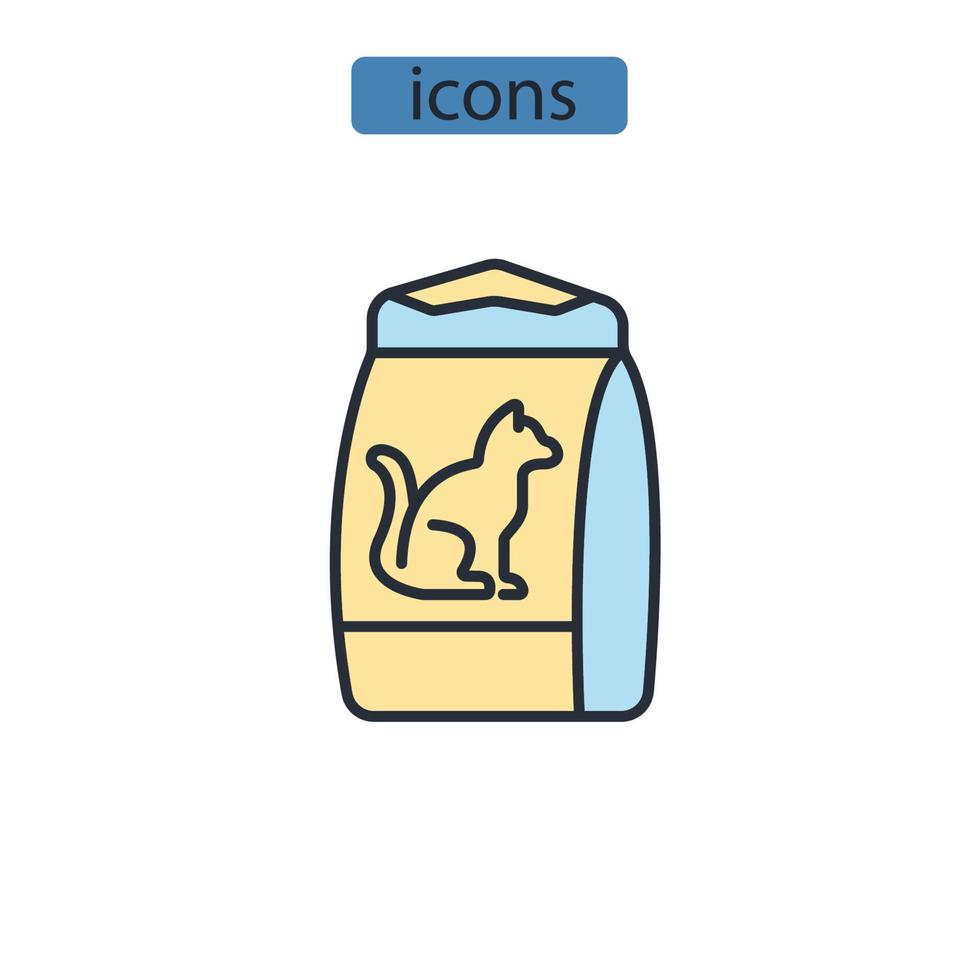 icons