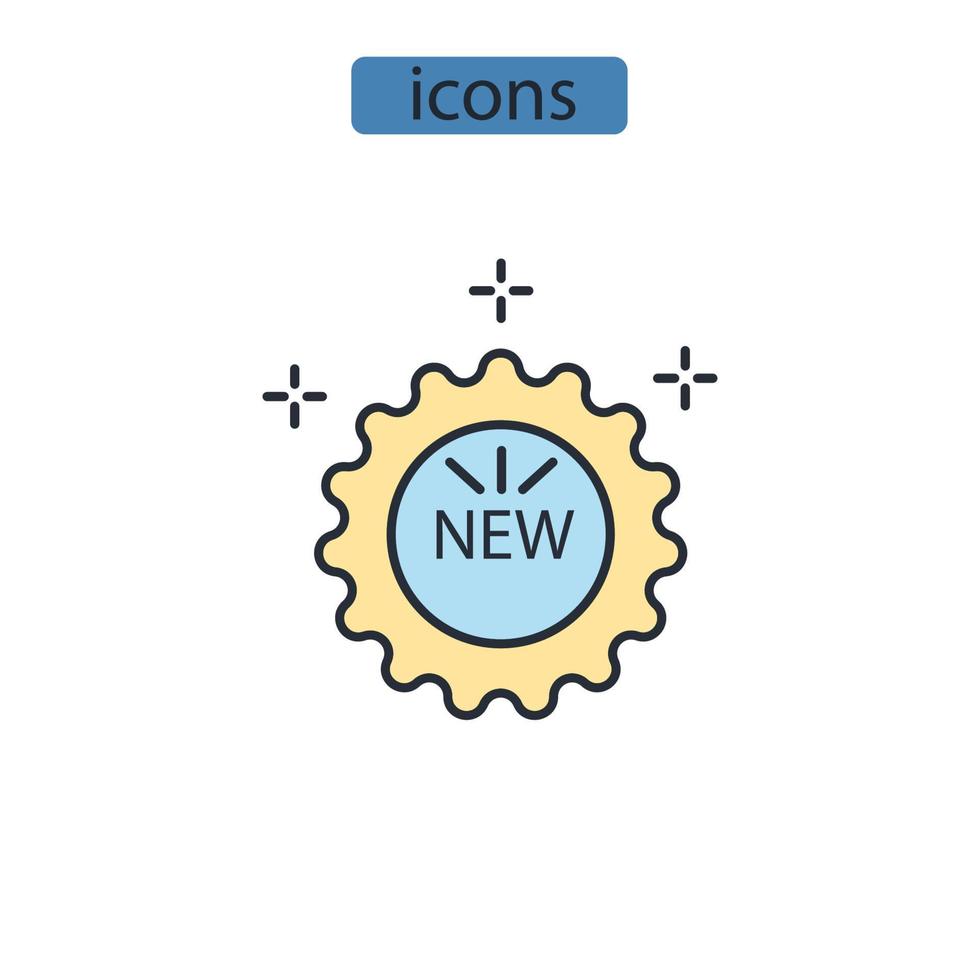 icons

NEW