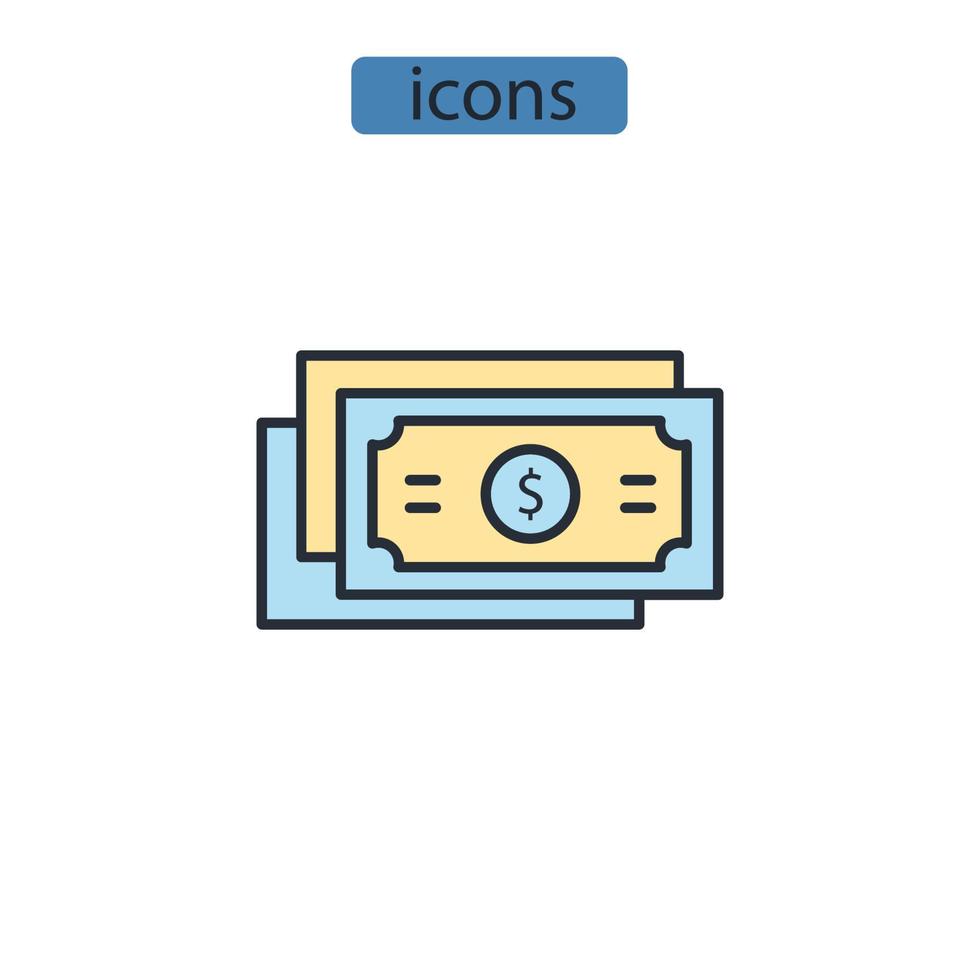 icons

$