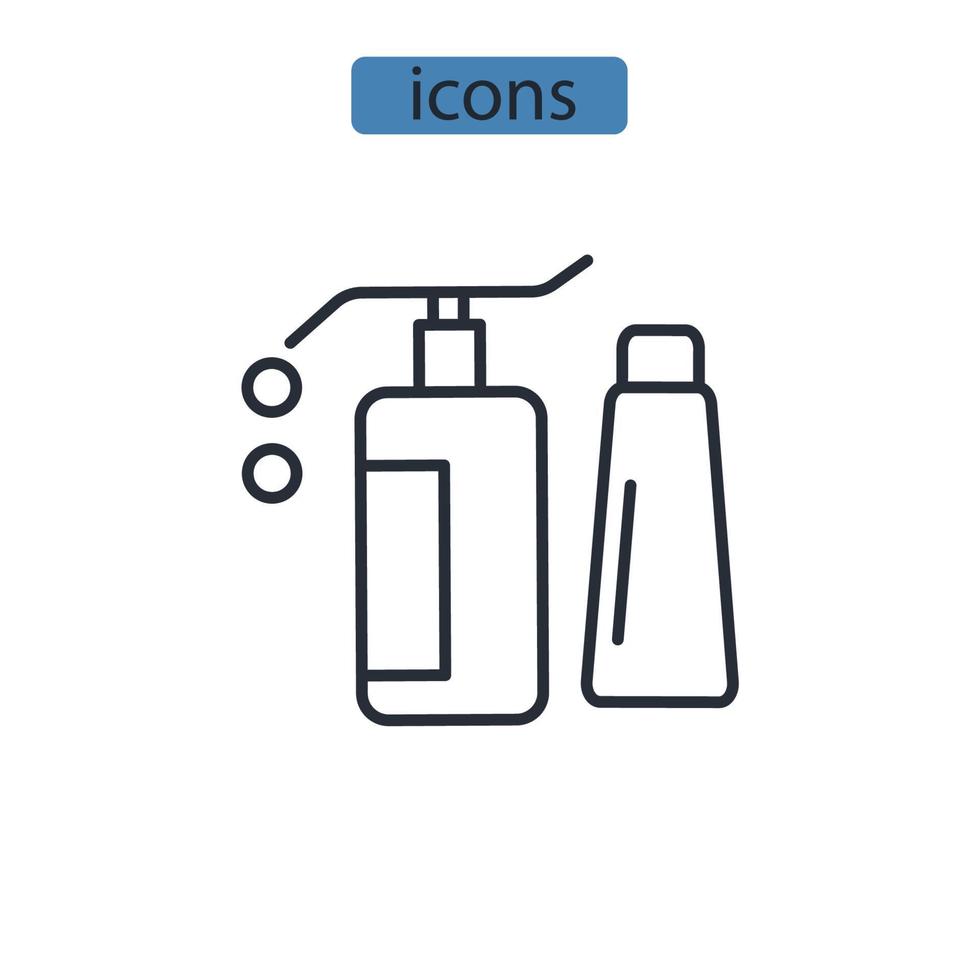 icons