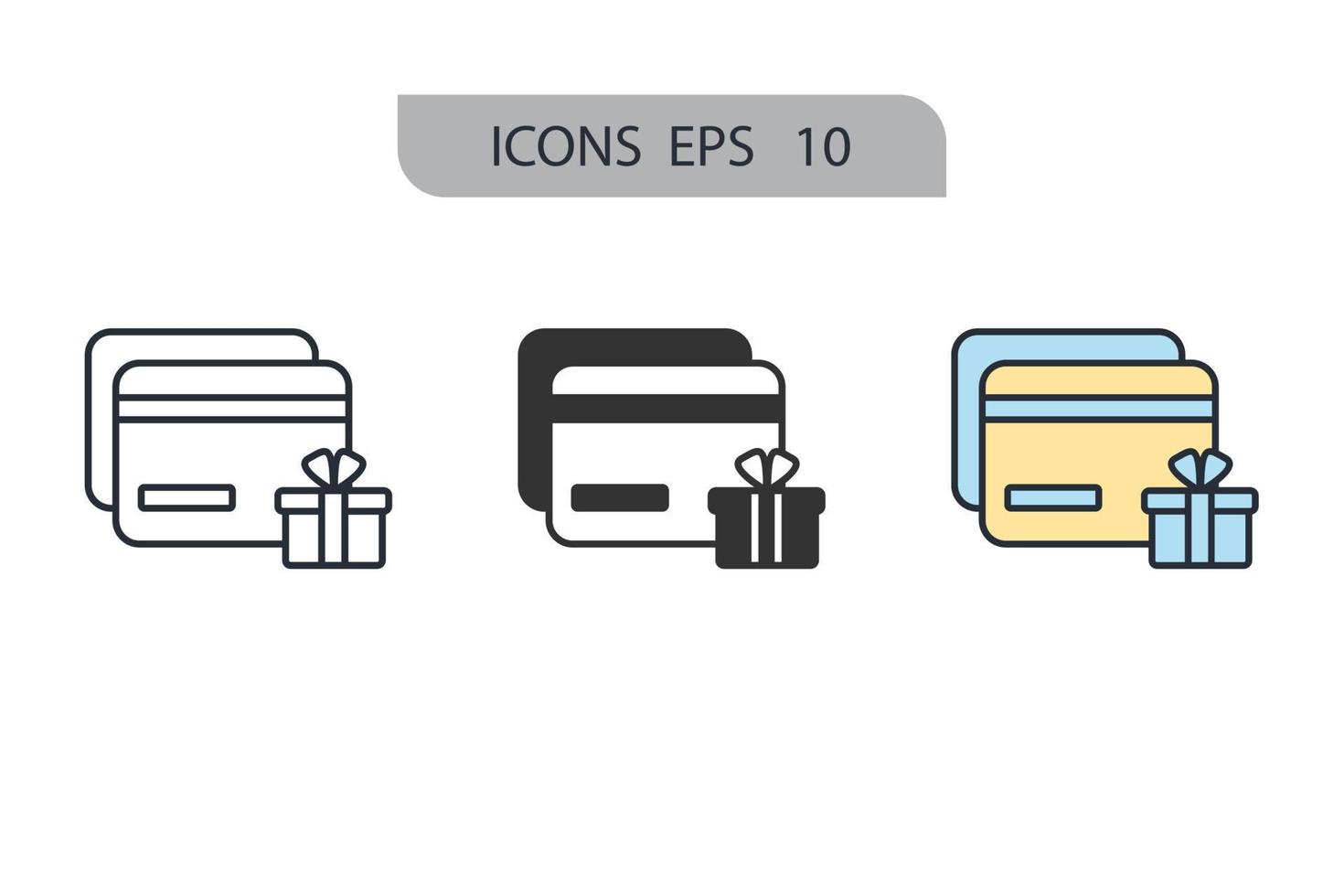 ICONS EPS 10