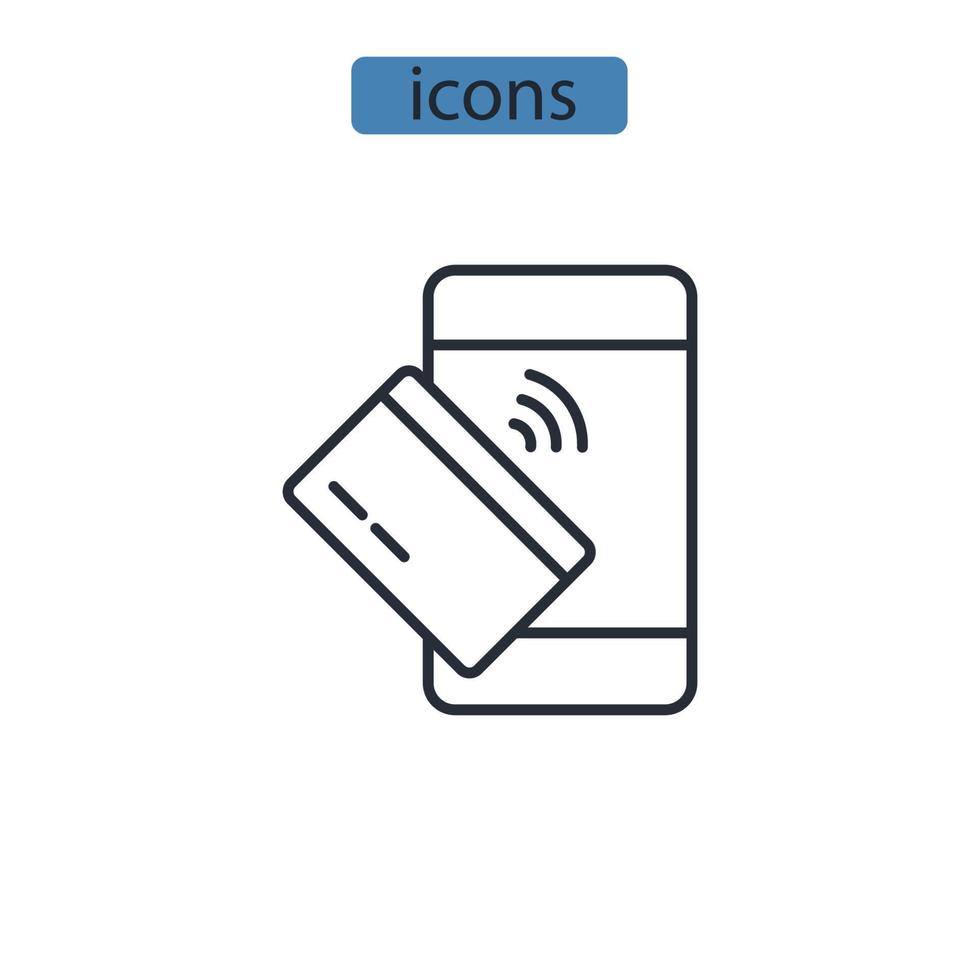 icons