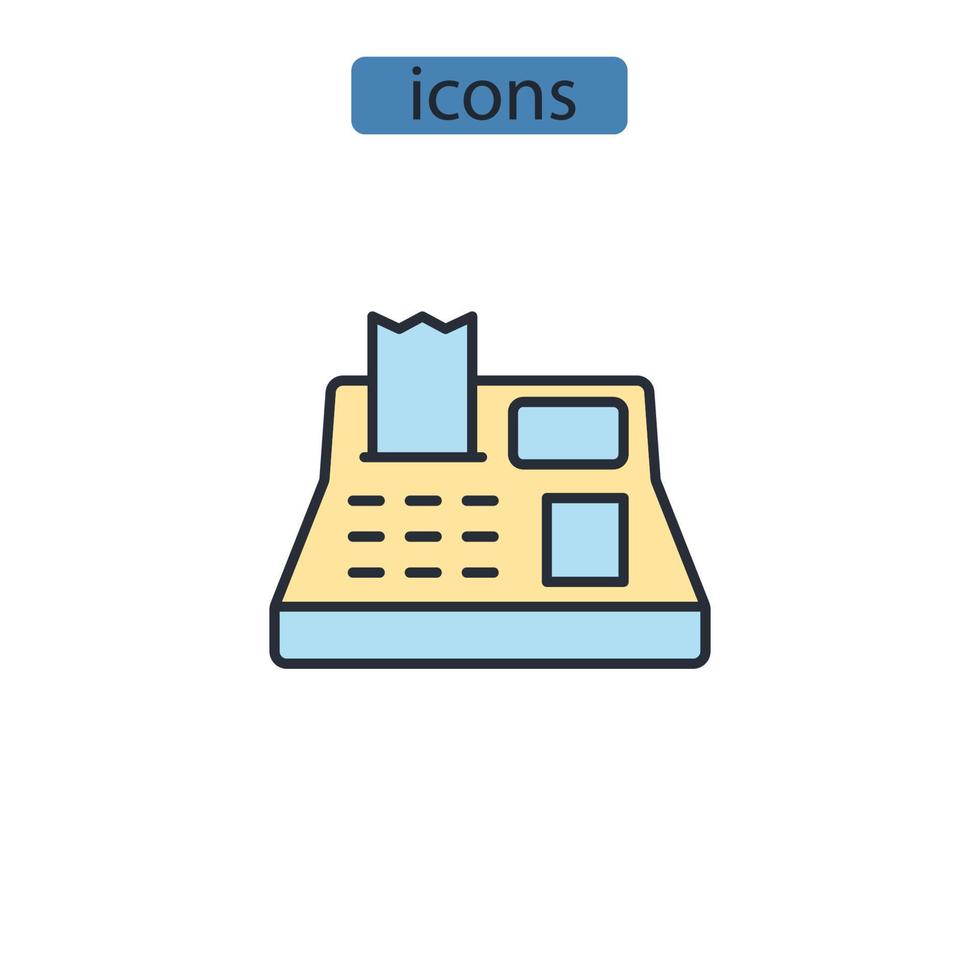 icons