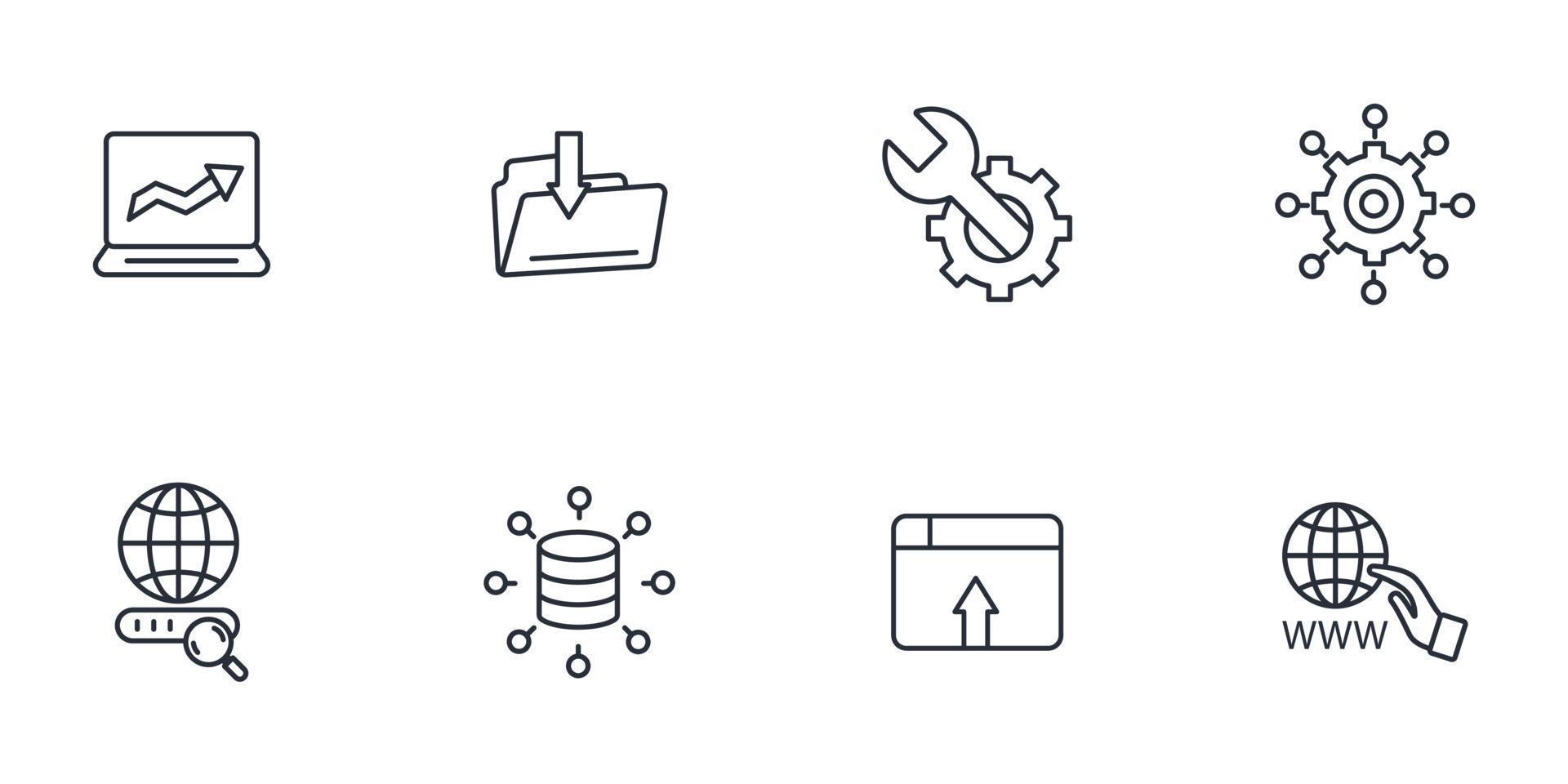 WWW