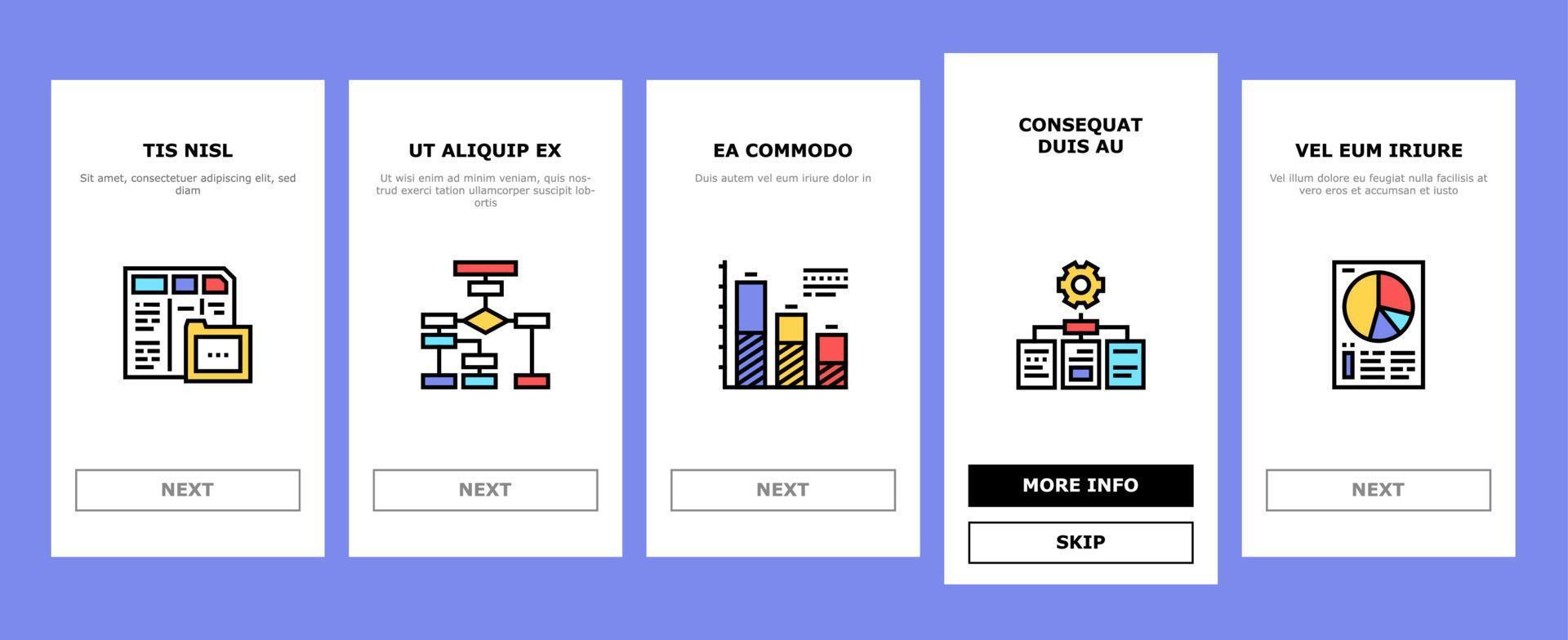 TIS NISL

Sit amet, consectetuer adipiscing elit, sed diam

NEXT

UT ALIQUIP EX

Ut wisi enim ad minim veniam, quis nostrud exerci tation ullamcorper suscipit lobortis

NEXT

EA COMMODO

Duis autem vel eum iriure dolor in

NEXT

CONSEQUAT DUIS AU

MORE INFO

SKIP

VEL EUM IRIURE

Vel illum dolore eu feugiat nulla facilisis at vero eros et accumsan et iusto

NEXT