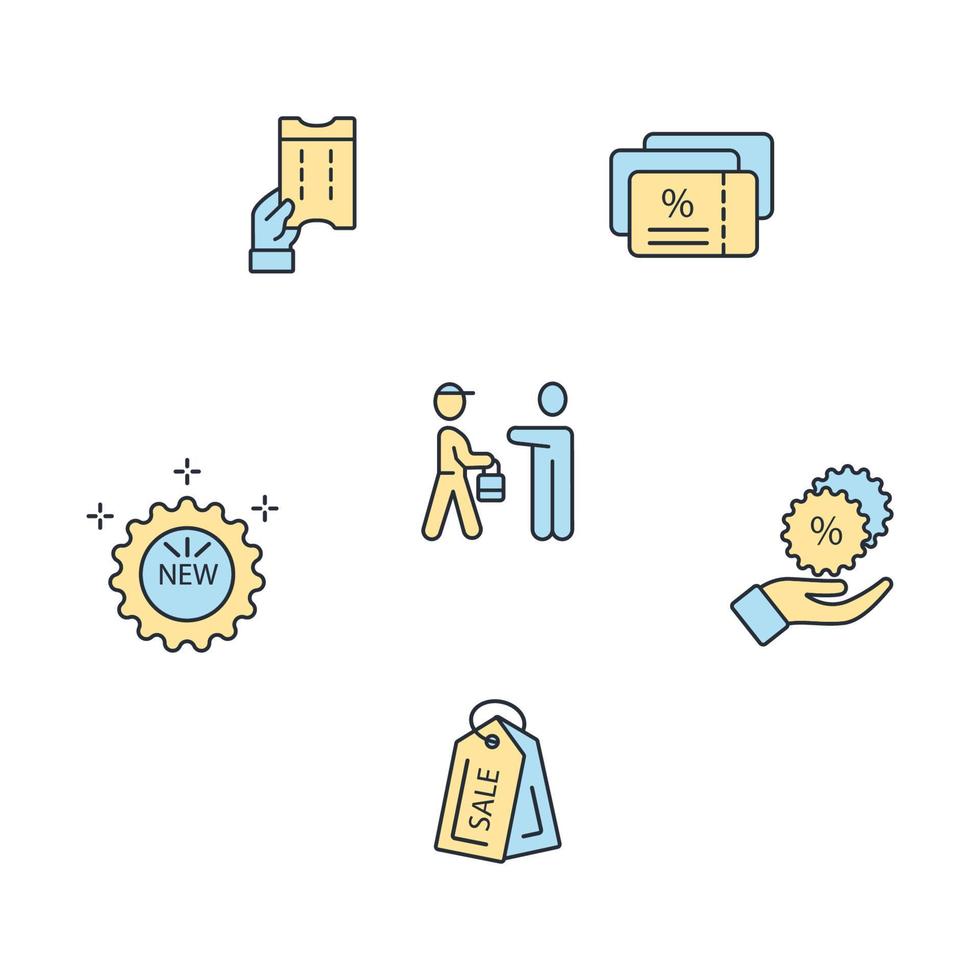 %

NEW

%

SALE