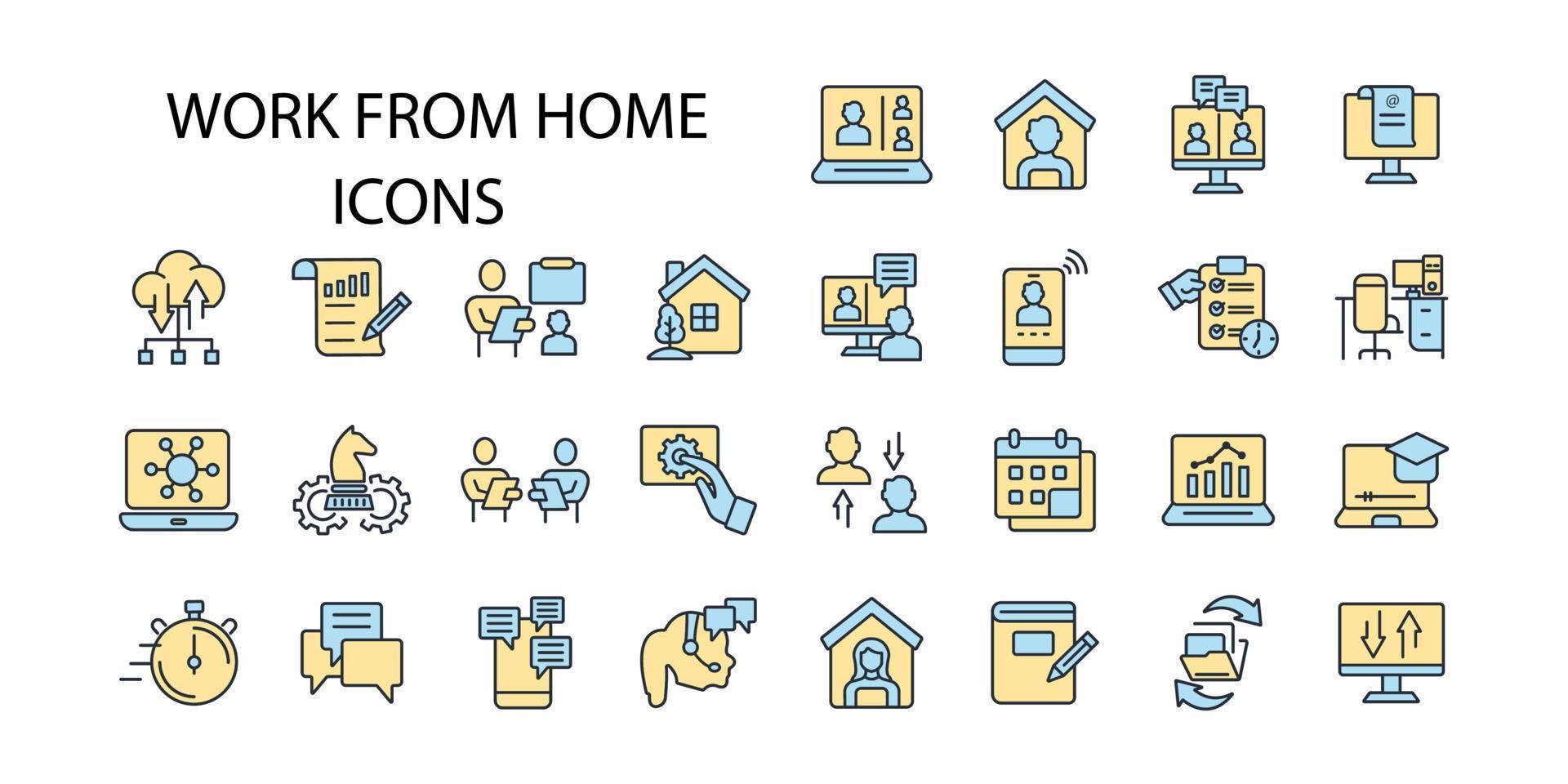 WORK FROM HOME ICONS

@