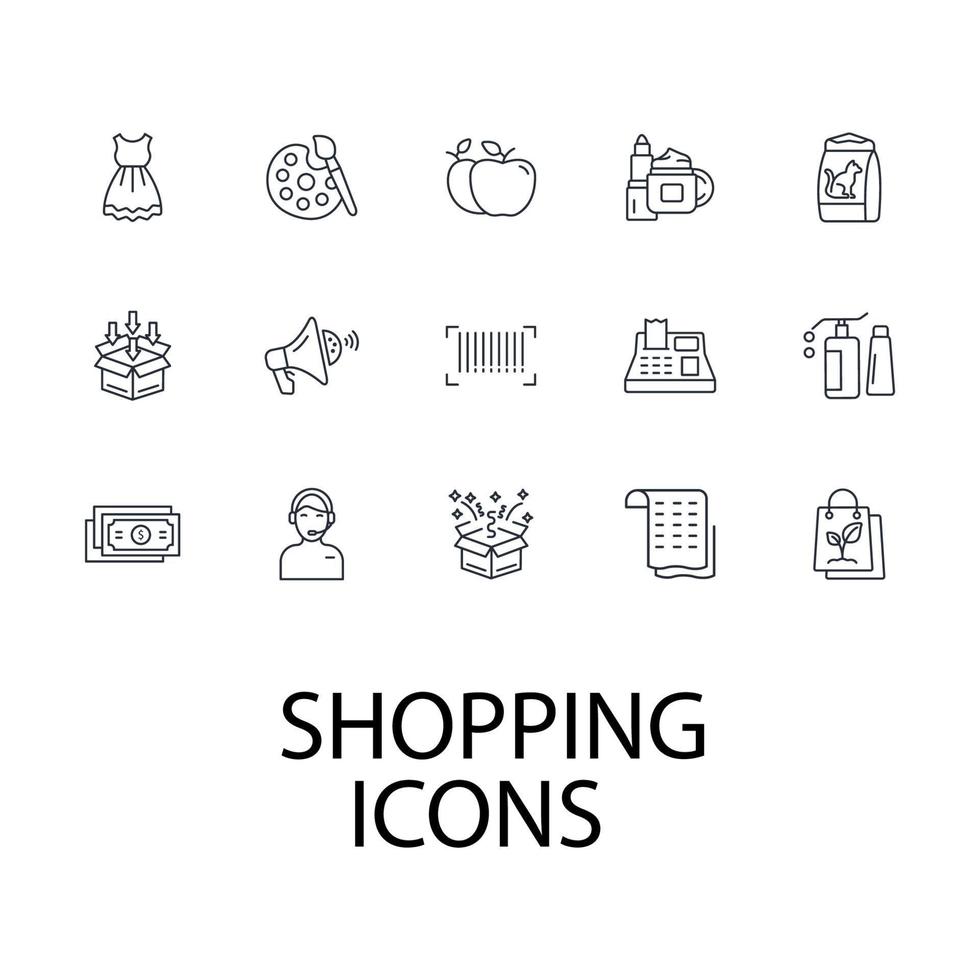 SHOPPING
ICONS