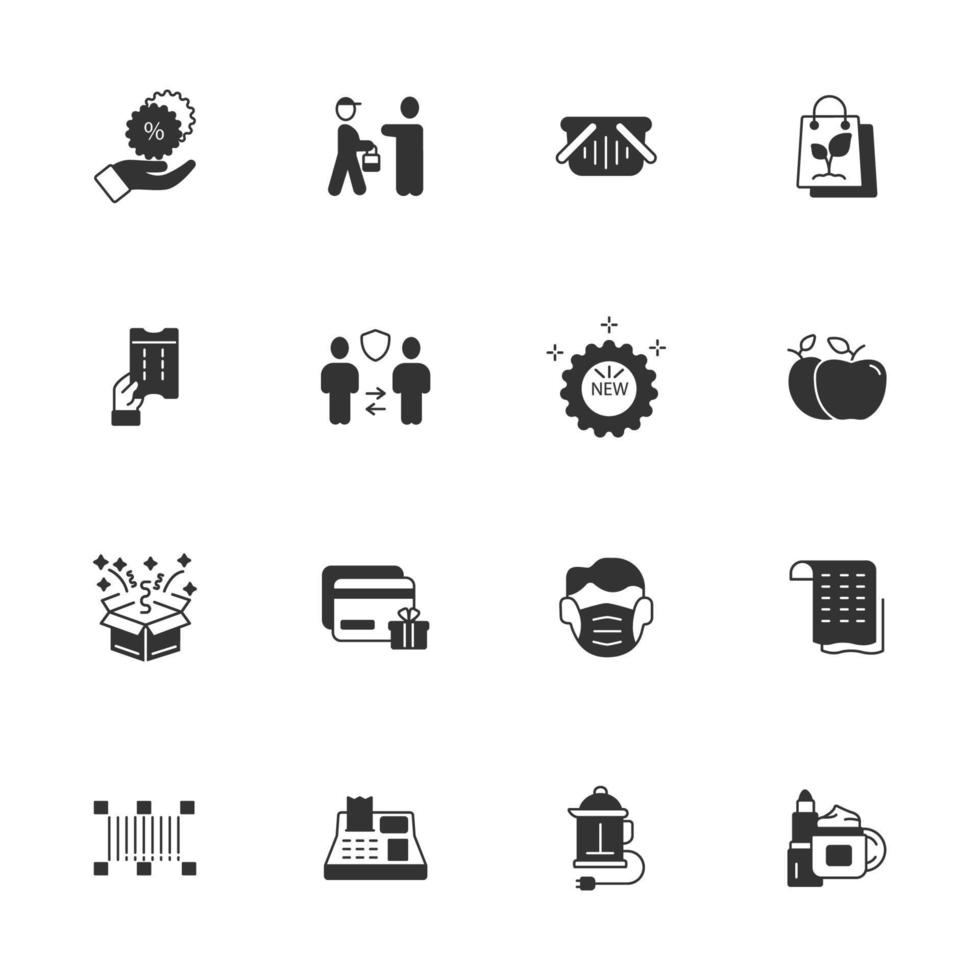 %

NEW