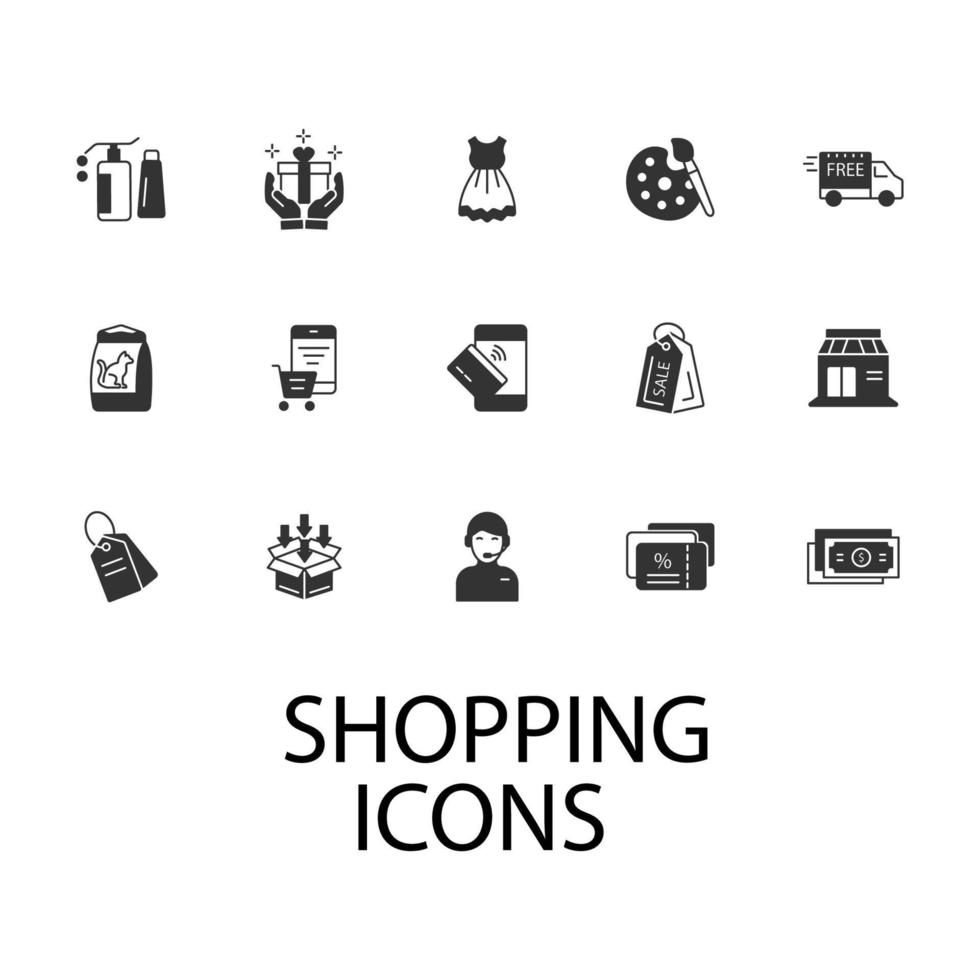 FREE

SALE

%

$

SHOPPING ICONS