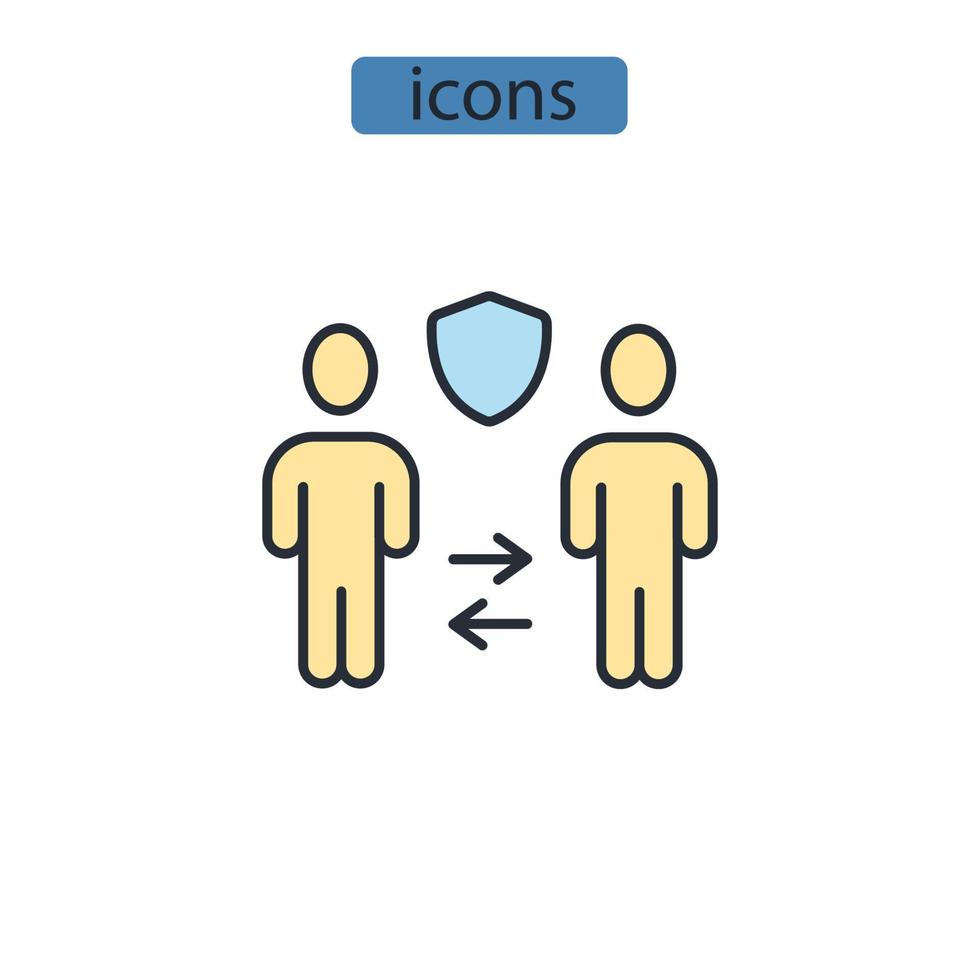 icons