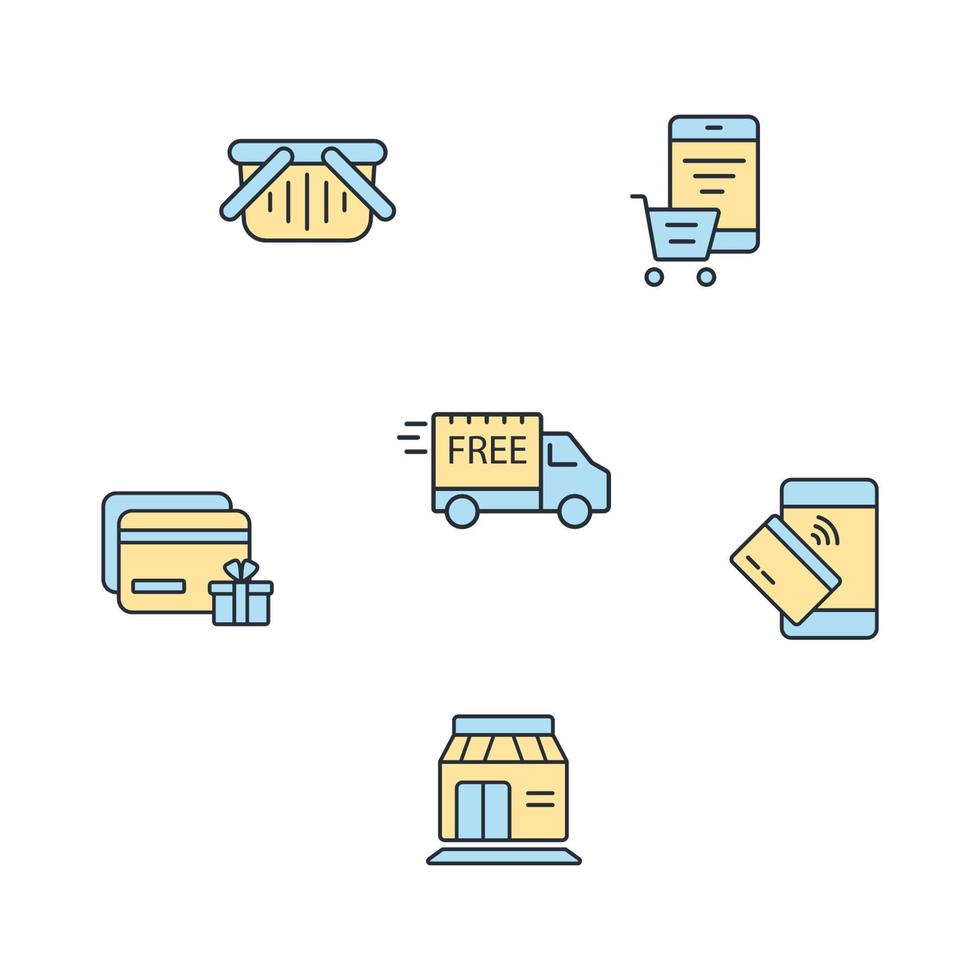 FREE