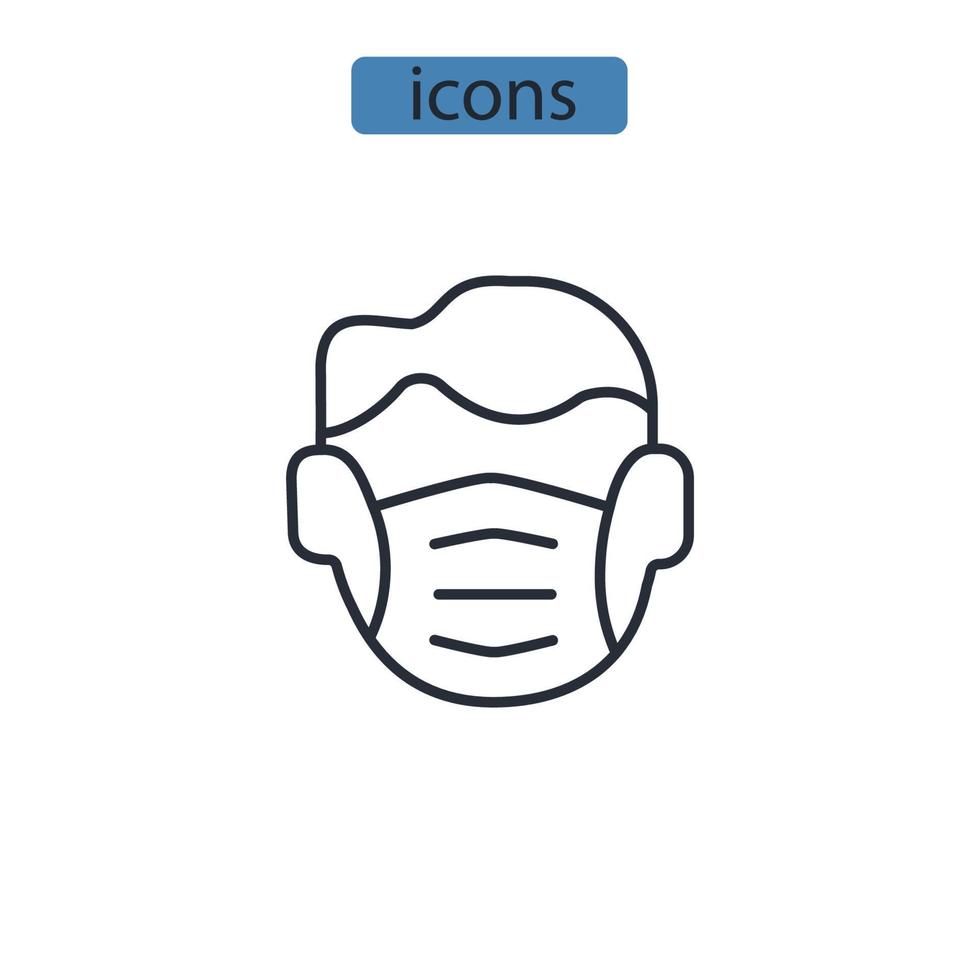 icons