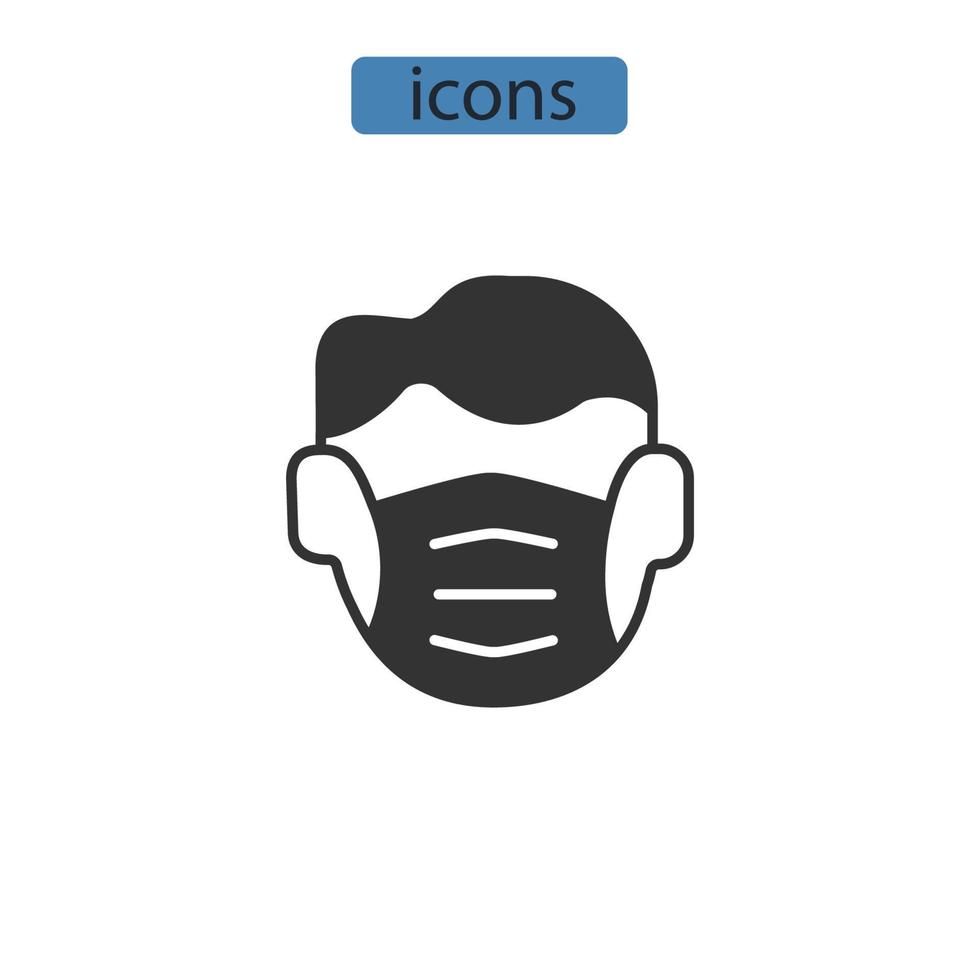 icons